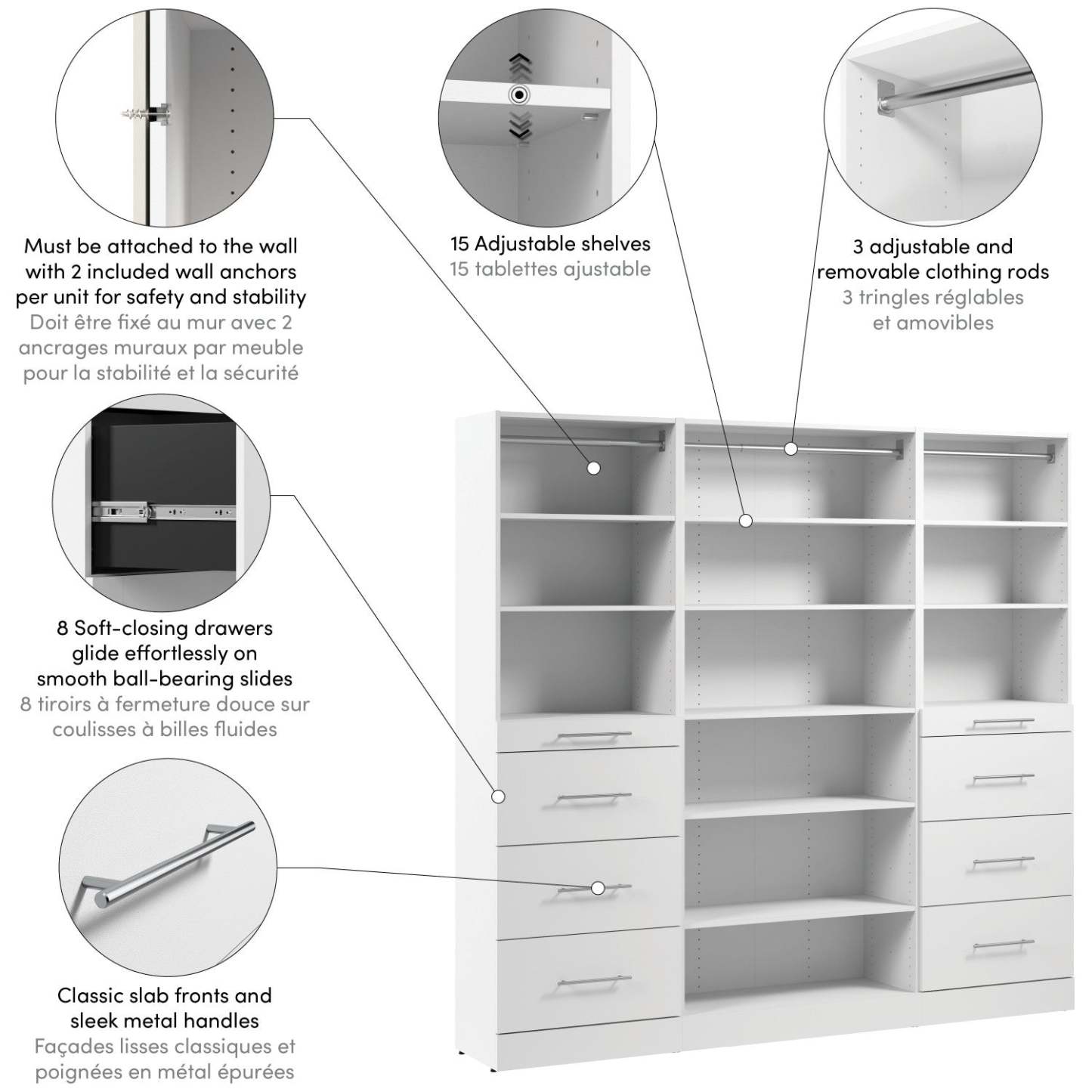 Must be attached to the wall with 2 included wall anchors per unit for safety and stability
Doit être fixé au mur avec 2 ancrages muraux par meuble pour la stabilité et la sécurité

15 Adjustable shelves
15 tablettes ajustable

3 adjustable and removable clothing rods
3 tringles réglables et amovibles

8 Soft-closing drawers glide effortlessly on smooth ball-bearing slides
8 tiroirs à fermeture douce sur coulisses à billes fluides

Classic slab fronts and sleek metal handles
Façades lisses classiques et poignées en métal épurées