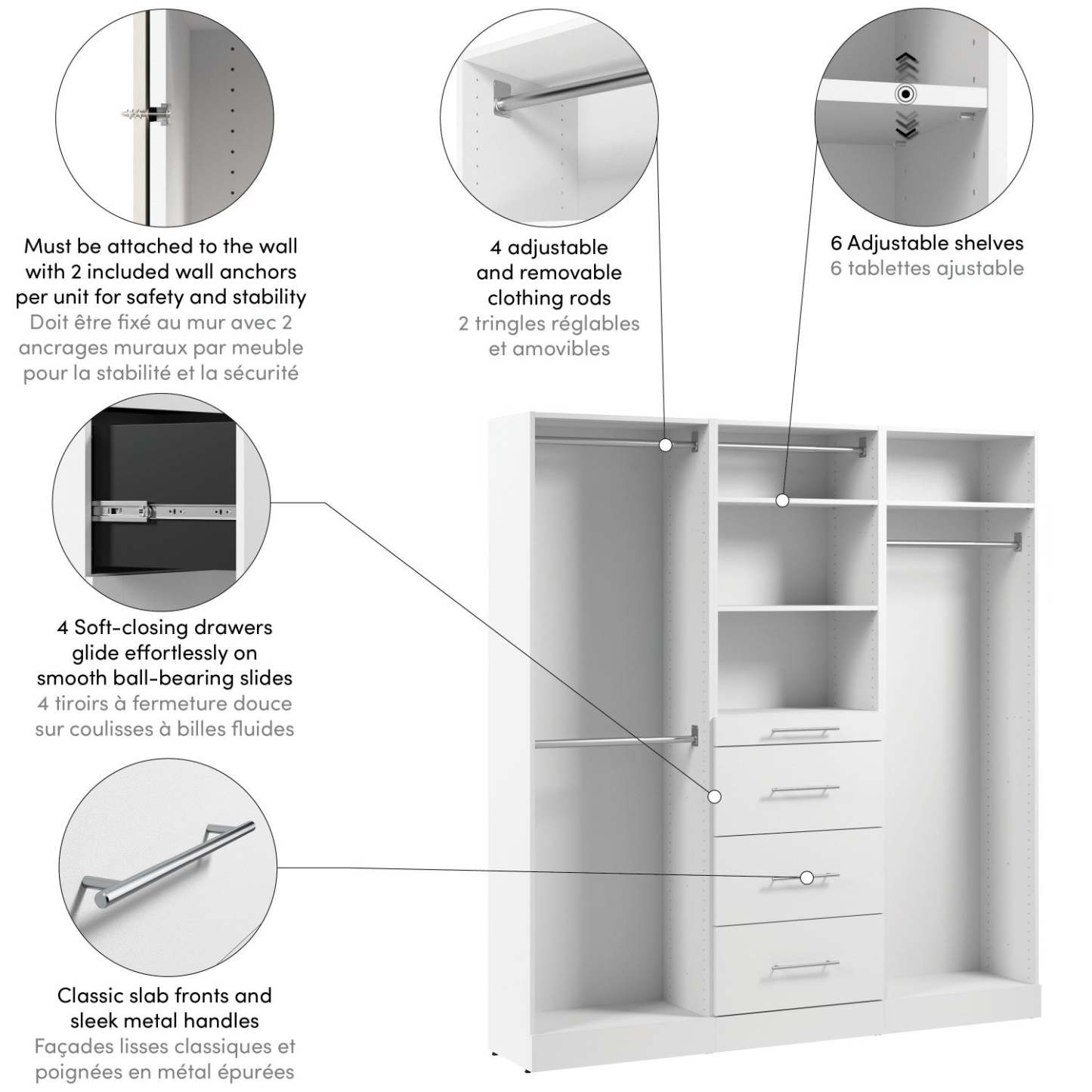 Must be attached to the wall with 2 included wall anchors per unit for safety and stability
Doit être fixé au mur avec 2 ancrages muraux par meuble pour la stabilité et la sécurité

4 adjustable and removable clothing rods
2 tringles réglables et amovibles

6 Adjustable shelves
6 tablettes ajustable

4 Soft-closing drawers glide effortlessly on smooth ball-bearing slides
4 tiroirs à fermeture douce sur coulisses à billes fluides

Classic slab fronts and sleek metal handles
Façades lisses classiques et poignées en métal épurées