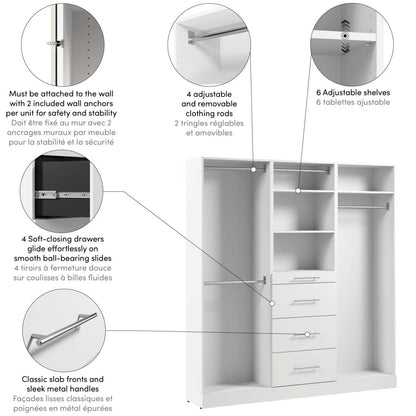 Must be attached to the wall with 2 included wall anchors per unit for safety and stability
Doit être fixé au mur avec 2 ancrages muraux par meuble pour la stabilité et la sécurité

4 adjustable and removable clothing rods
2 tringles réglables et amovibles

6 Adjustable shelves
6 tablettes ajustable

4 Soft-closing drawers glide effortlessly on smooth ball-bearing slides
4 tiroirs à fermeture douce sur coulisses à billes fluides

Classic slab fronts and sleek metal handles
Façades lisses classiques et poignées en métal épurées