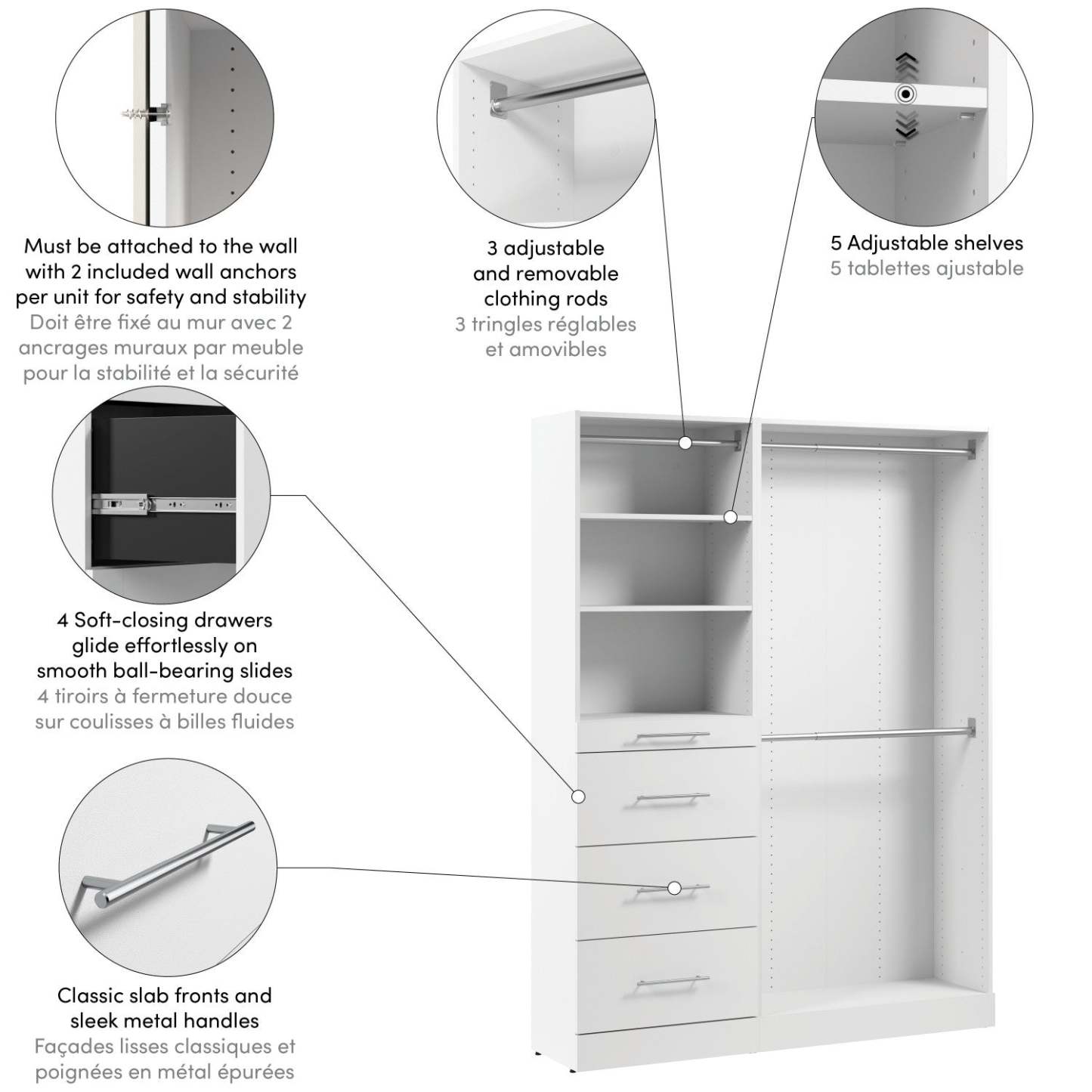 Must be attached to the wall with 2 included wall anchors per unit for safety and stability
Doit être fixé au mur avec 2 ancrages muraux par meuble pour la stabilité et la sécurité

3 adjustable and removable clothing rods
3 tringles réglables et amovibles

5 Adjustable shelves
5 tablettes ajustable

4 Soft-closing drawers glide effortlessly on smooth ball-bearing slides
4 tiroirs à fermeture douce sur coulisses à billes fluides

Classic slab fronts and sleek metal handles
Façades lisses classiques et poignées en métal épurées