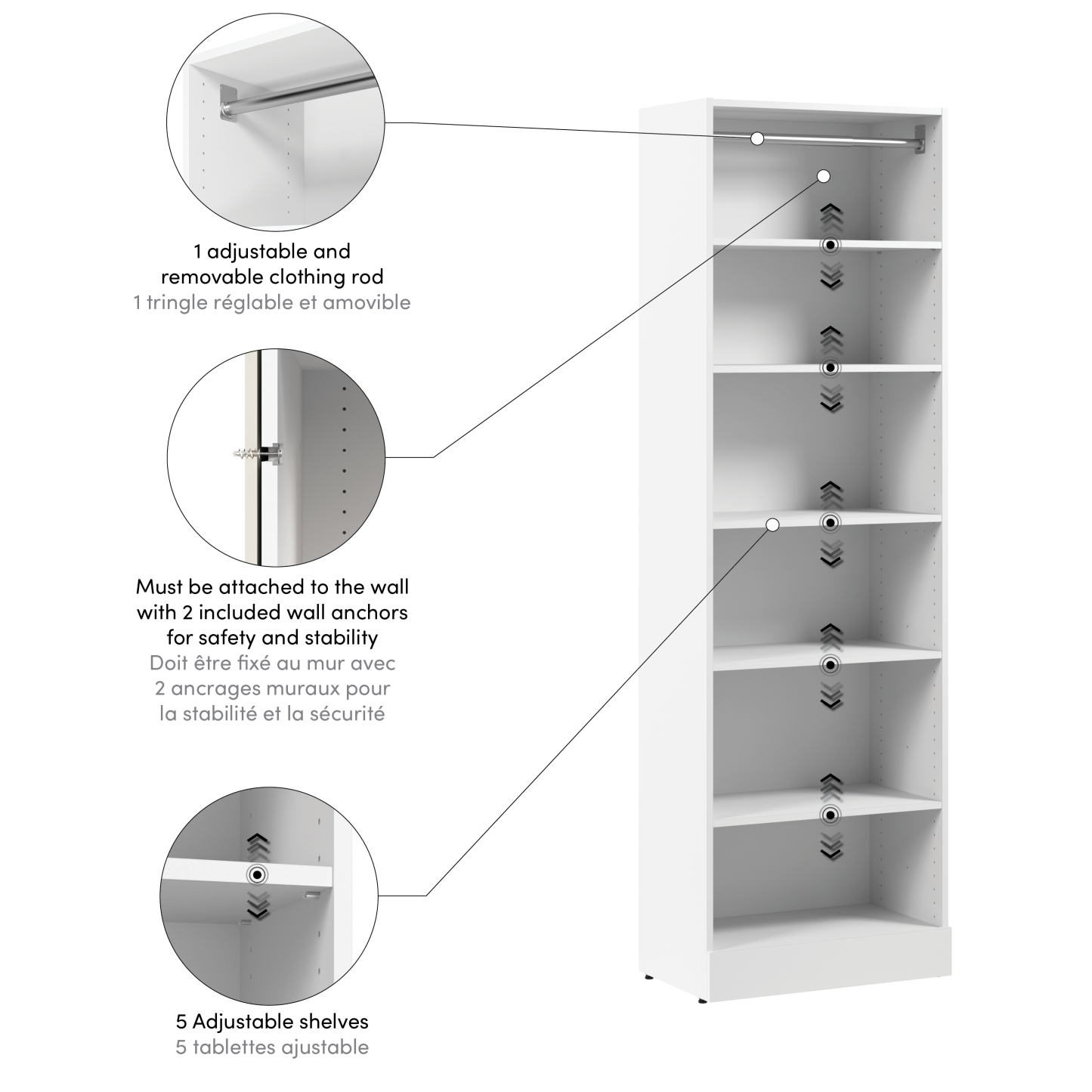 1 adjustable and removable clothing rod
1 tringle réglable et amovible

Must be attached to the wall with 2 included wall anchors for safety and stability
Doit être fixé au mur avec 2 ancrages muraux pour la stabilité et la sécurité

5 Adjustable shelves
5 tablettes ajustable