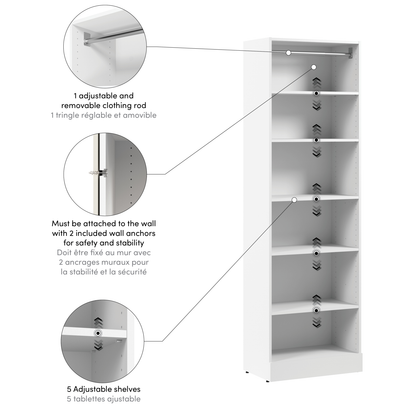 1 adjustable and removable clothing rod
1 tringle réglable et amovible

Must be attached to the wall with 2 included wall anchors for safety and stability
Doit être fixé au mur avec 2 ancrages muraux pour la stabilité et la sécurité

5 Adjustable shelves
5 tablettes ajustable