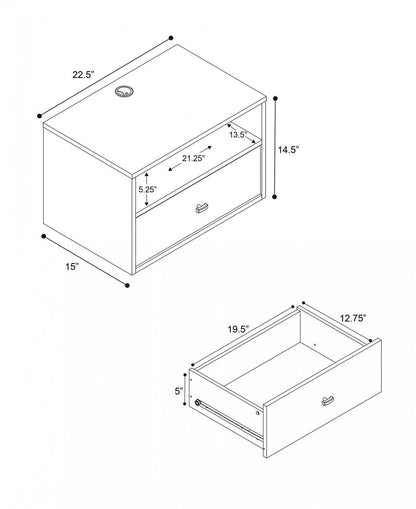 22.5"

13.5"

14.5"

21.25"

5.25"

15"

19.5"

12.75"

5"