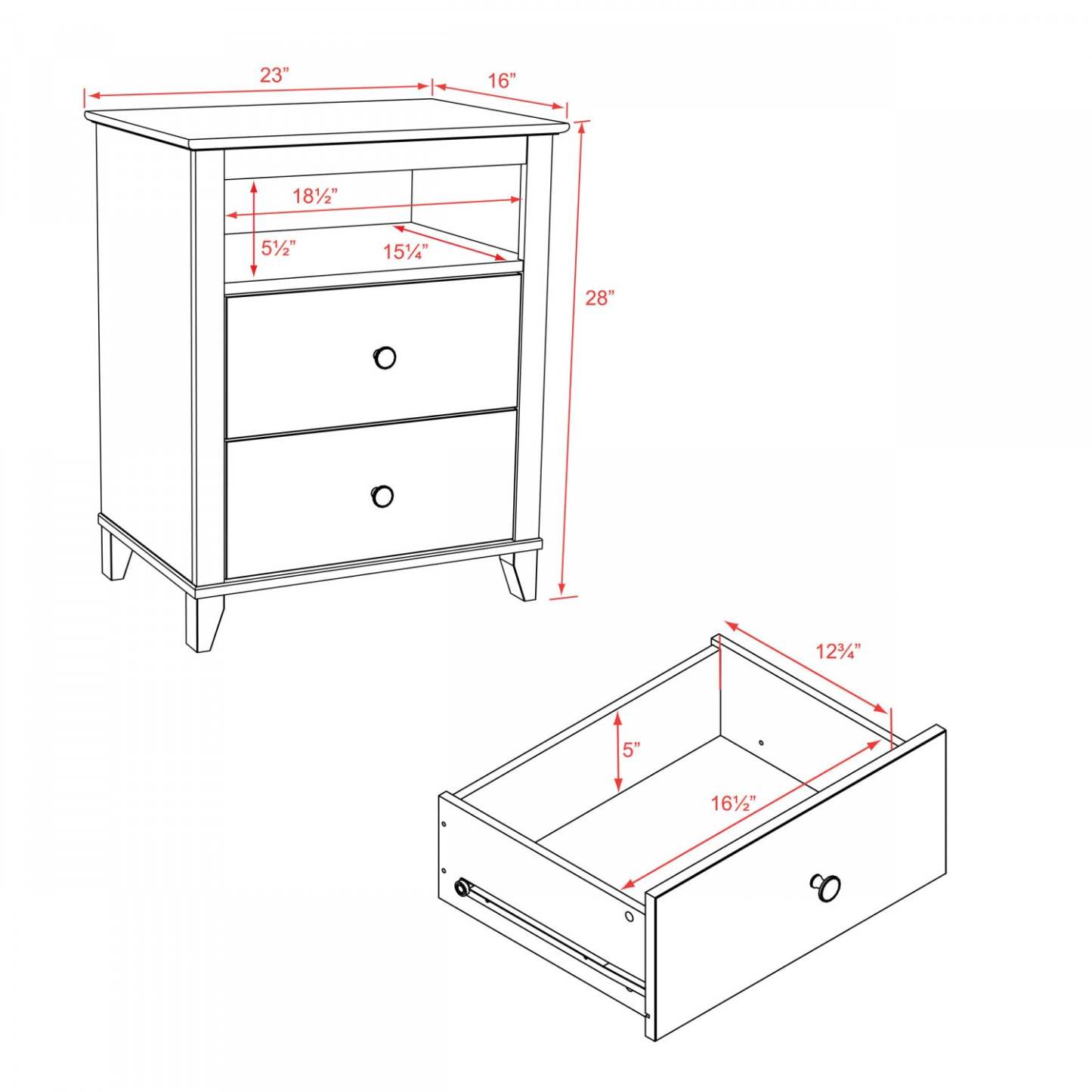 23”
16”
18½”
5½”
15¼”
28”
12¾”
5”
16½”