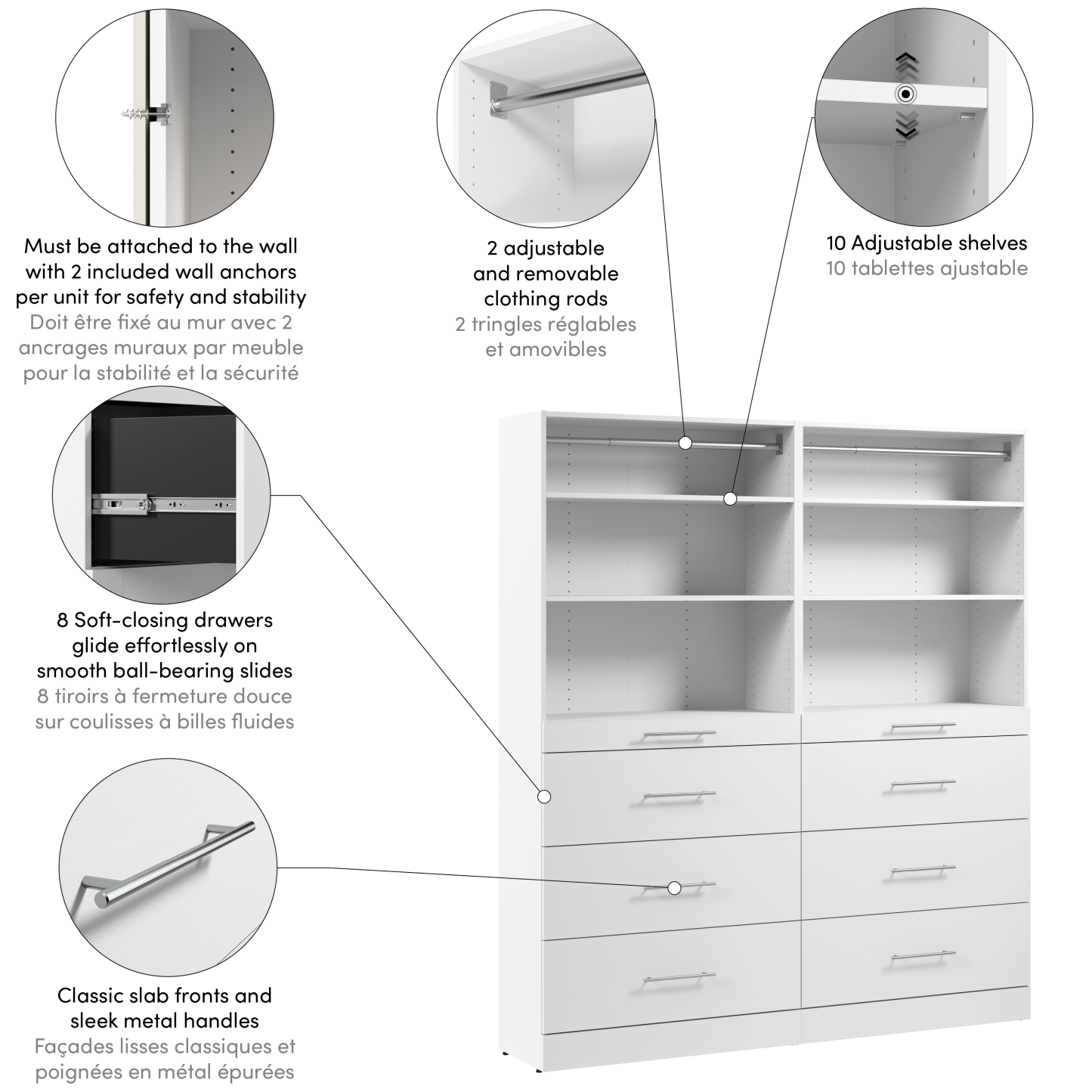 Must be attached to the wall with 2 included wall anchors per unit for safety and stability
Doit être fixé au mur avec 2 ancrages muraux par meuble pour la stabilité et la sécurité

2 adjustable and removable clothing rods
2 tringles réglables et amovibles

10 Adjustable shelves
10 tablettes ajustable

8 Soft-closing drawers glide effortlessly on smooth ball-bearing slides
8 tiroirs à fermeture douce sur coulisses à billes fluides

Classic slab fronts and sleek metal handles
Façades lisses classiques et poignées en métal épurées