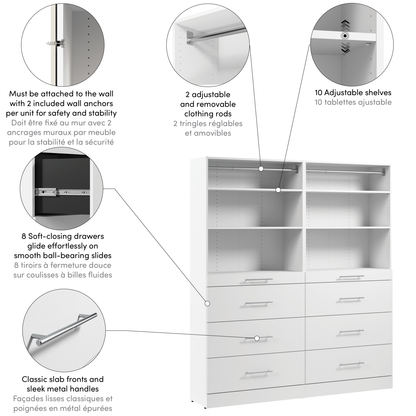 Must be attached to the wall with 2 included wall anchors per unit for safety and stability
Doit être fixé au mur avec 2 ancrages muraux par meuble pour la stabilité et la sécurité

2 adjustable and removable clothing rods
2 tringles réglables et amovibles

10 Adjustable shelves
10 tablettes ajustable

8 Soft-closing drawers glide effortlessly on smooth ball-bearing slides
8 tiroirs à fermeture douce sur coulisses à billes fluides

Classic slab fronts and sleek metal handles
Façades lisses classiques et poignées en métal épurées