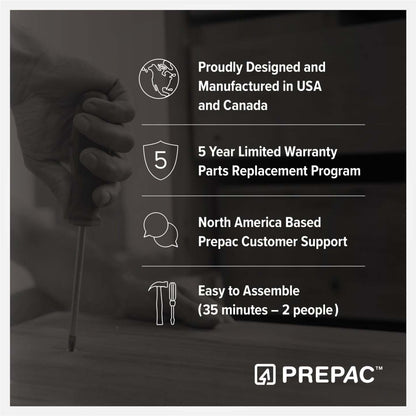 Proudly Designed and Manufactured in USA and Canada

5

5 Year Limited Warranty Parts Replacement Program

North America Based Prepac Customer Support

Easy to Assemble (35 minutes – 2 people)

PREPAC™