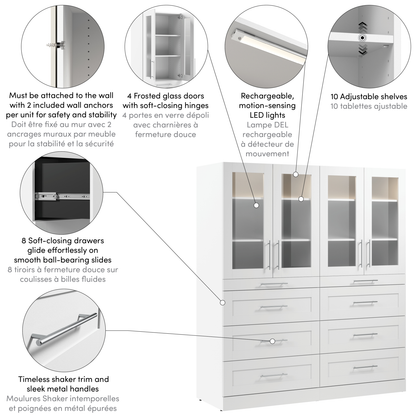 Must be attached to the wall with 2 included wall anchors per unit for safety and stability
Doit être fixé au mur avec 2 ancrages muraux par meuble pour la stabilité et la sécurité

4 Frosted glass doors with soft-closing hinges
4 portes en verre dépoli avec charnières à fermeture douce

Rechargeable, motion-sensing LED lights
Lampe DEL rechargeable à détecteur de mouvement

10 Adjustable shelves
10 tablettes ajustable

8 Soft-closing drawers glide effortlessly on smooth ball-bearing slides
8 tiroirs à fermeture douce sur coulisses à billes fluides

Timeless shaker trim and sleek metal handles
Moulures Shaker intemporelles et poignées en métal épurées