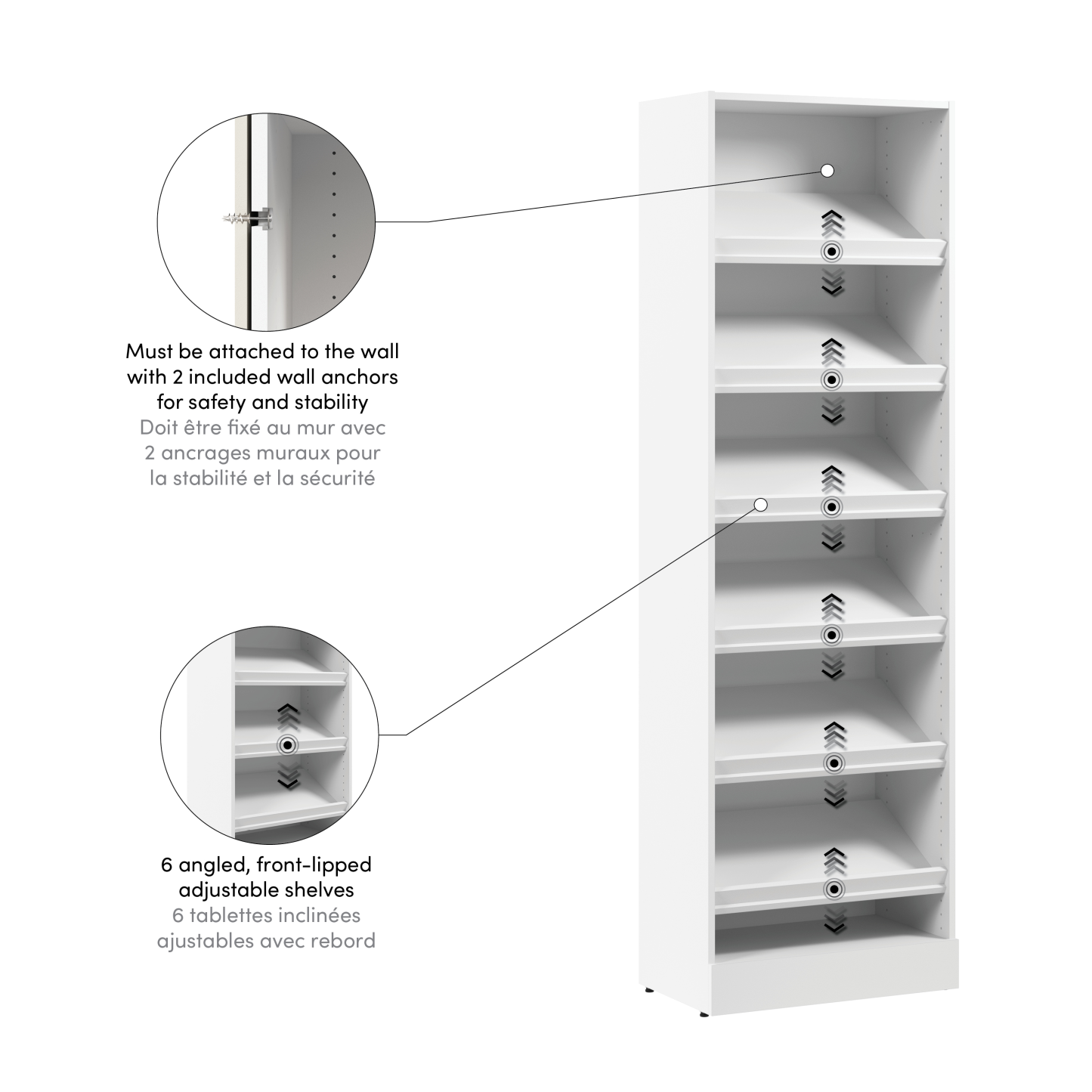 Must be attached to the wall with 2 included wall anchors for safety and stability
Doit être fixé au mur avec 2 ancrages muraux pour la stabilité et la sécurité

6 angled, front-lipped adjustable shelves
6 tablettes inclinées ajustables avec rebord