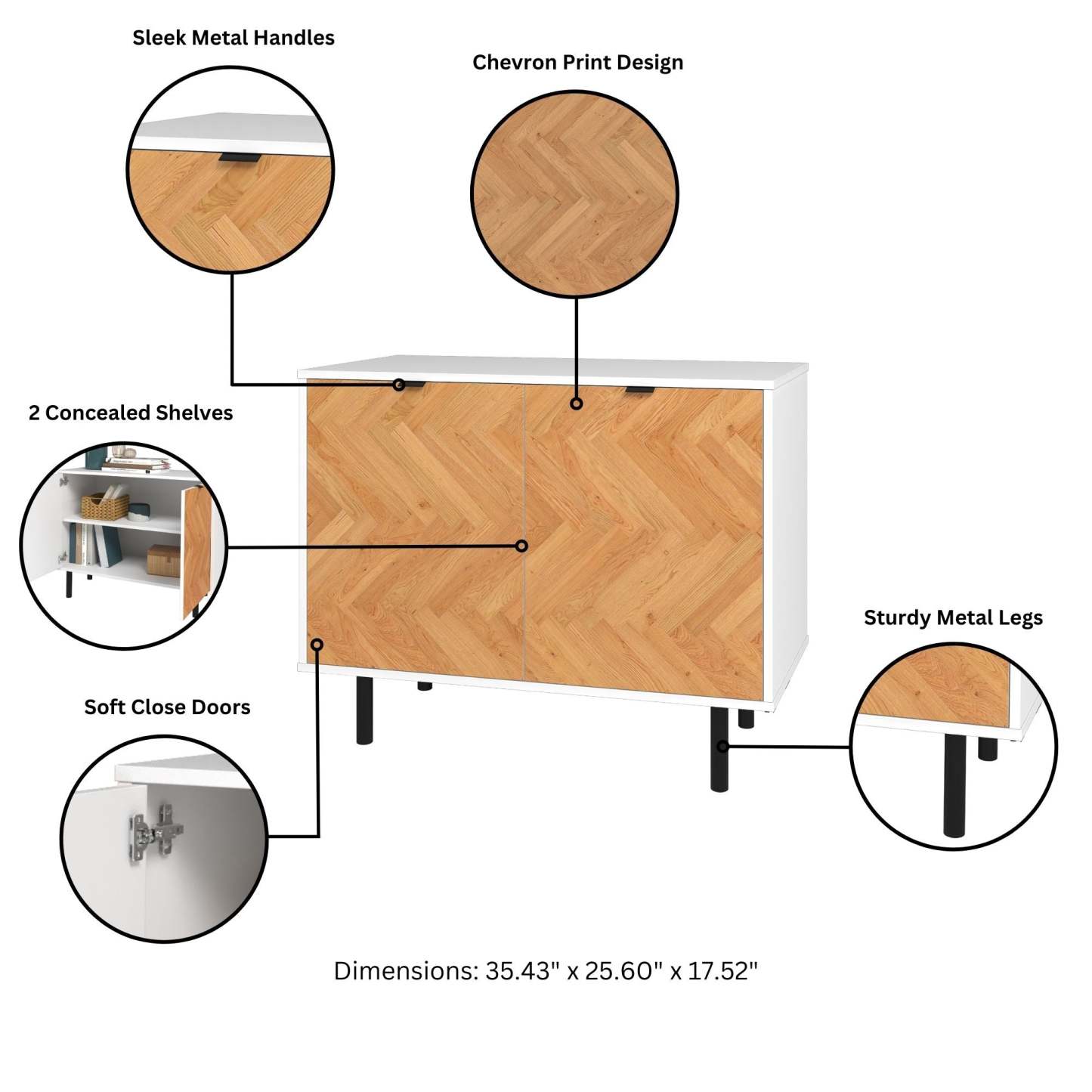 Sleek Metal Handles

Chevron Print Design

2 Concealed Shelves

Sturdy Metal Legs

Soft Close Doors

Dimensions: 35.43" x 25.60" x 17.52"