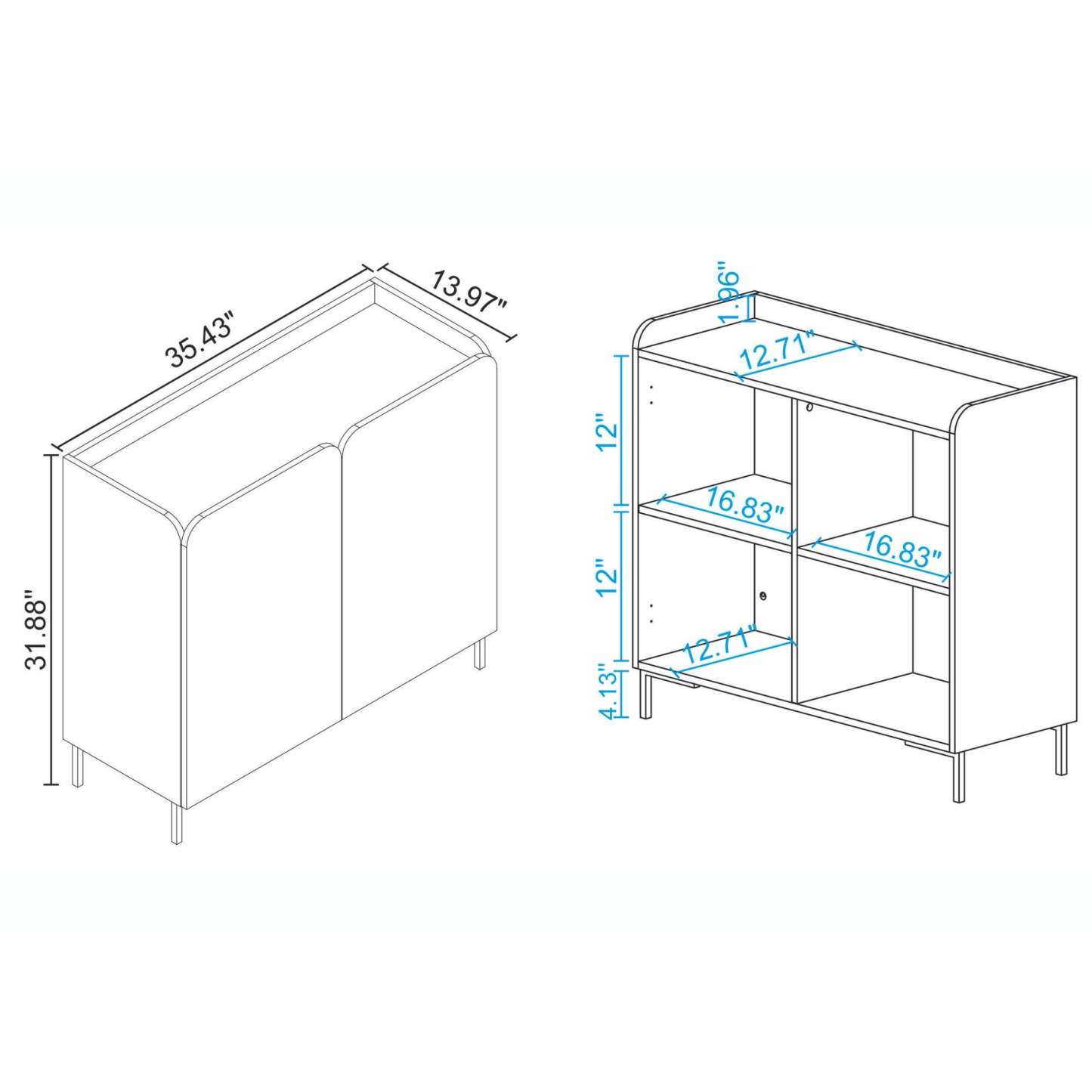 35.43"
13.97"
31.88"

1.96"
12.71"
12"
16.83"
16.83"
12"
12.71"
4.13"