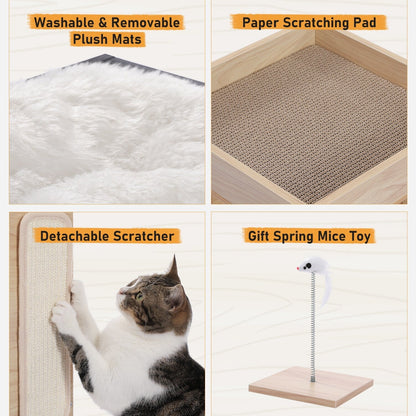 Washable & Removable Plush Mats

Paper Scratching Pad

Detachable Scratcher

Gift Spring Mice Toy