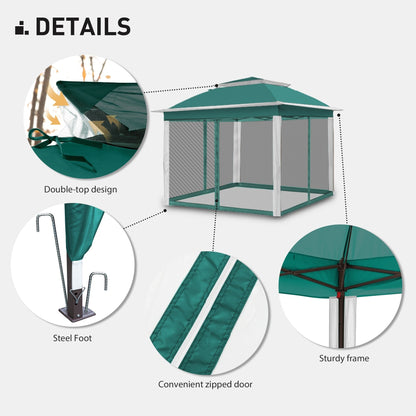 DETAILS

Double-top design

Steel Foot

Convenient zipped door

Sturdy frame