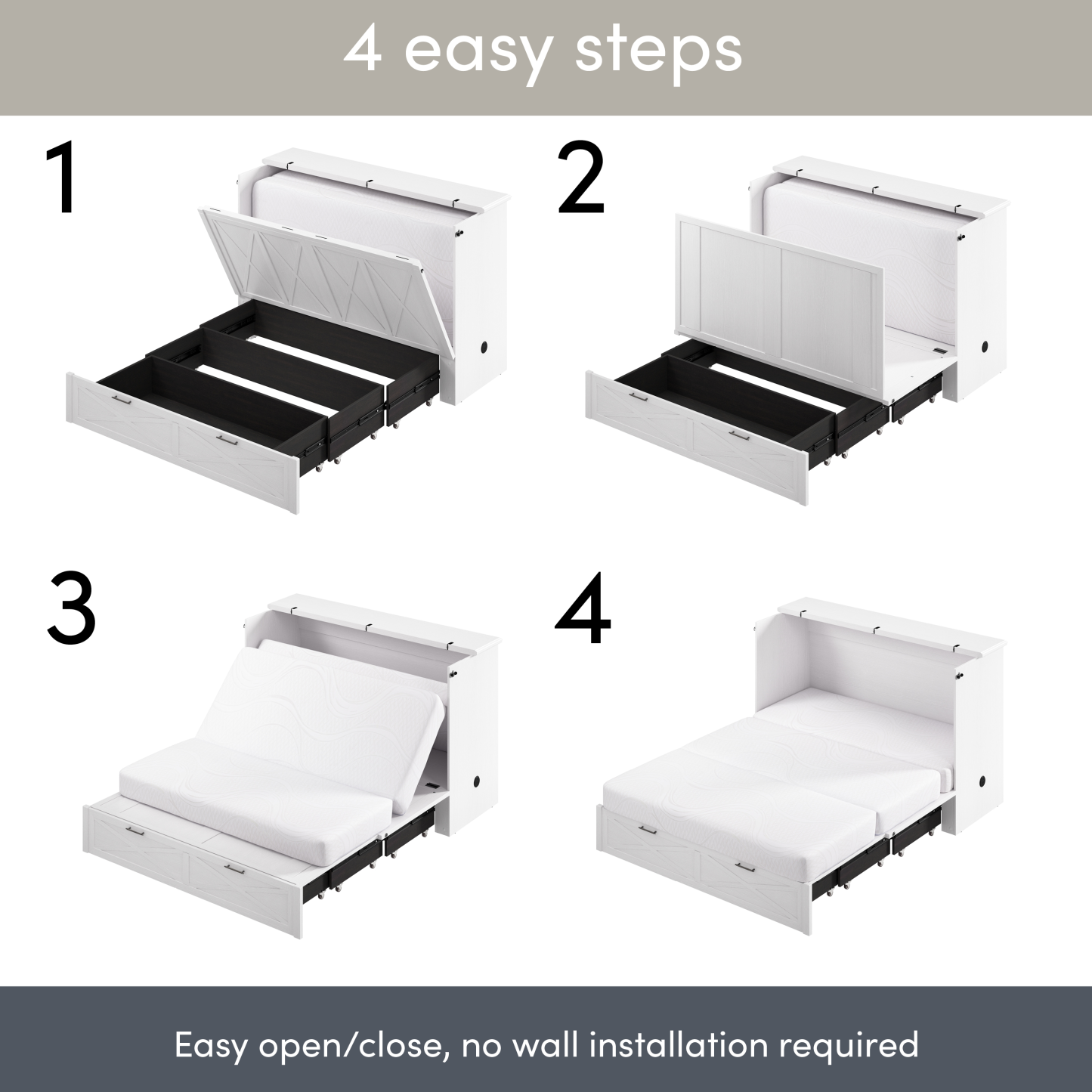 4 easy steps

1

2

3

4

Easy open/close, no wall installation required