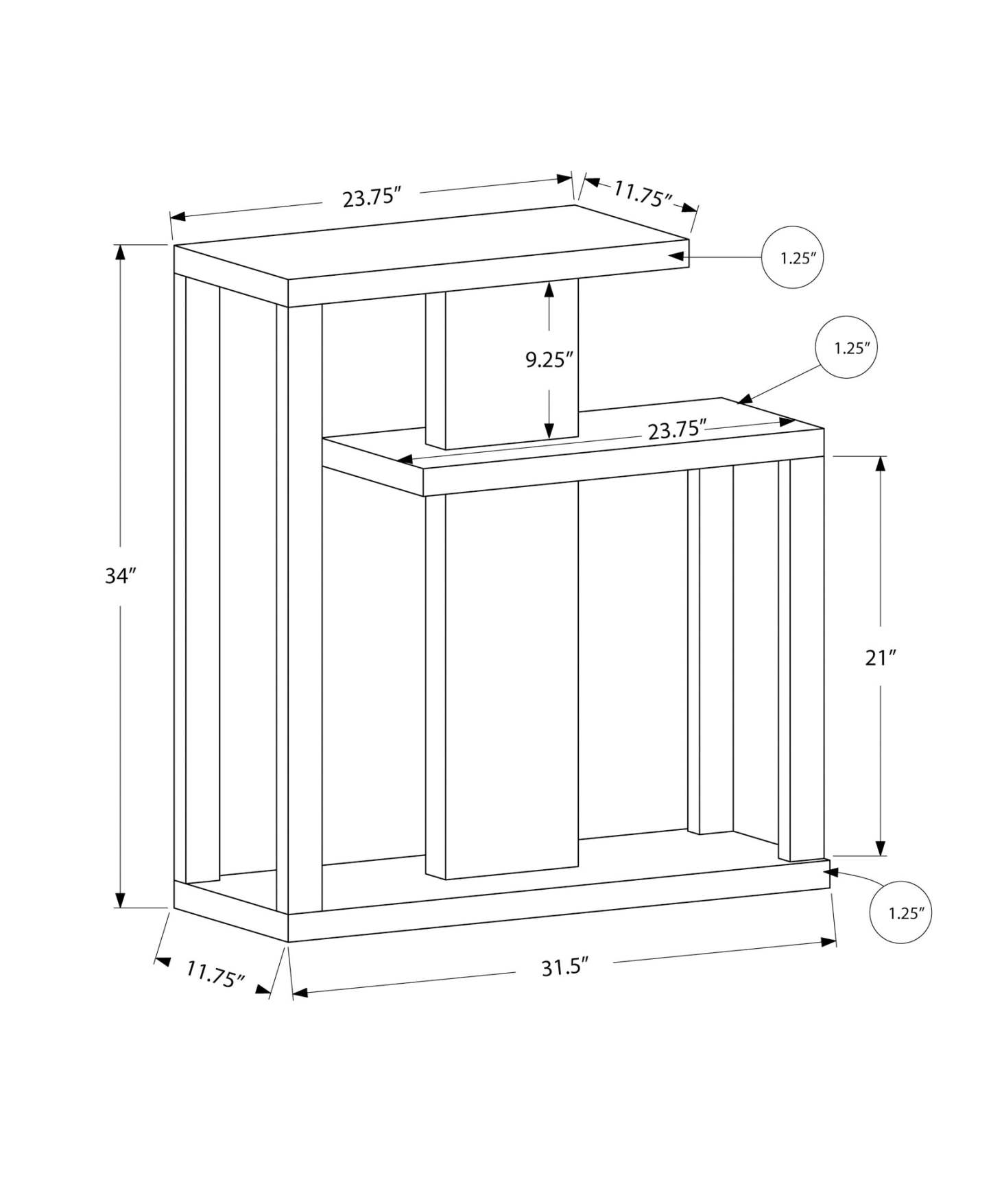 23.75″
11.75″
1.25″
9.25″
1.25″
23.75″
34″
21″
1.25″
11.75″
31.5″