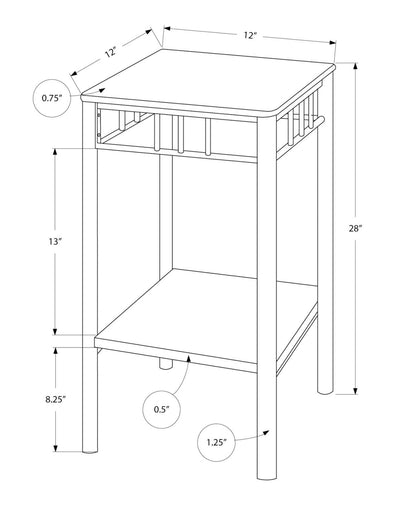 12"
12"
0.75"
13"
28"
8.25"
0.5"
1.25"