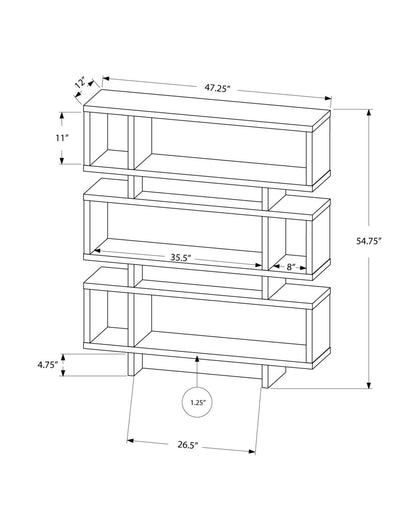 12"
47.25"
11"
54.75"
35.5"
8"
4.75"
1.25"
26.5"