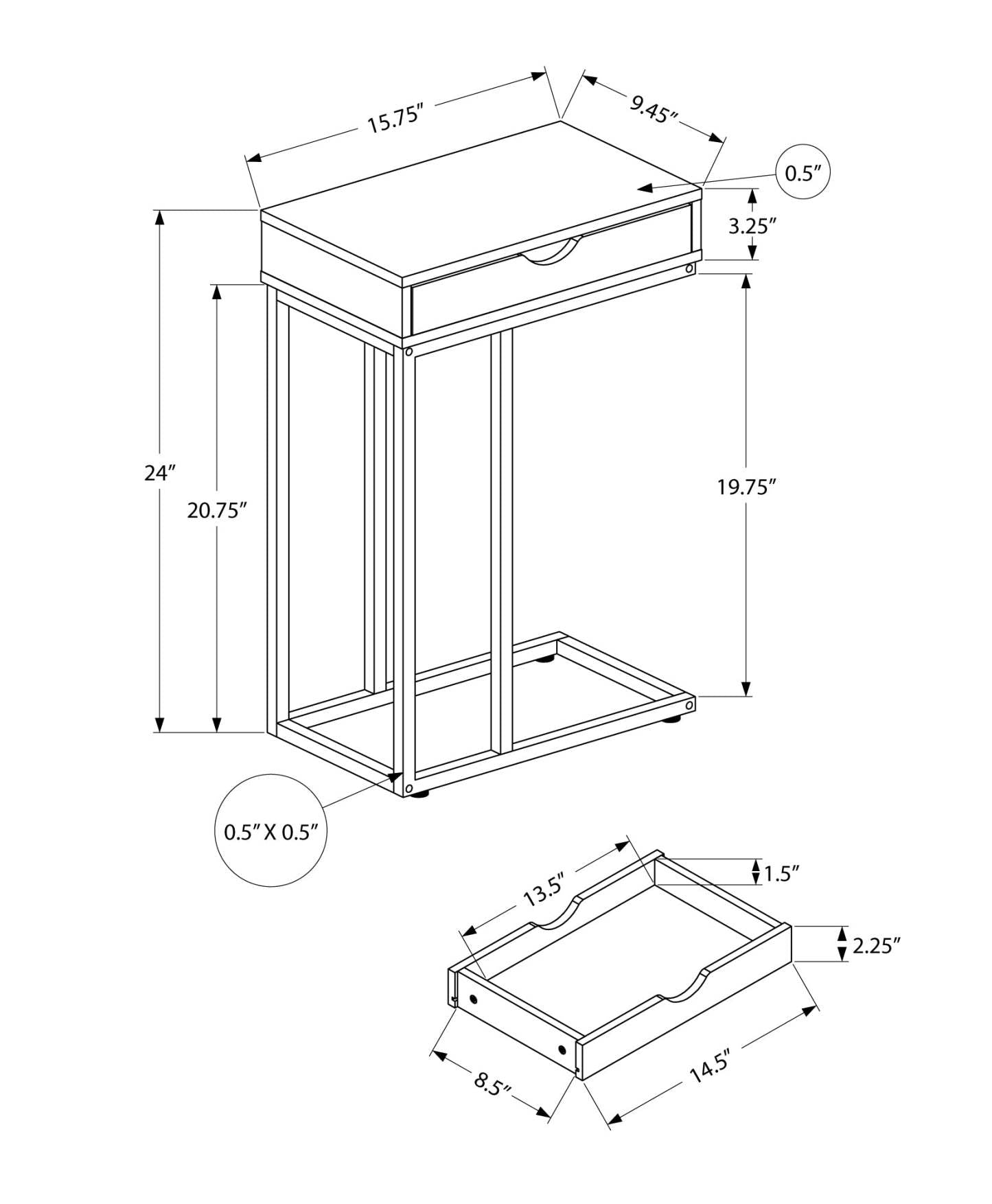 15.75″
9.45″
0.5″
3.25″
24″
20.75″
19.75″
0.5″ X 0.5″
13.5″
1.5″
2.25″
8.5″
14.5″