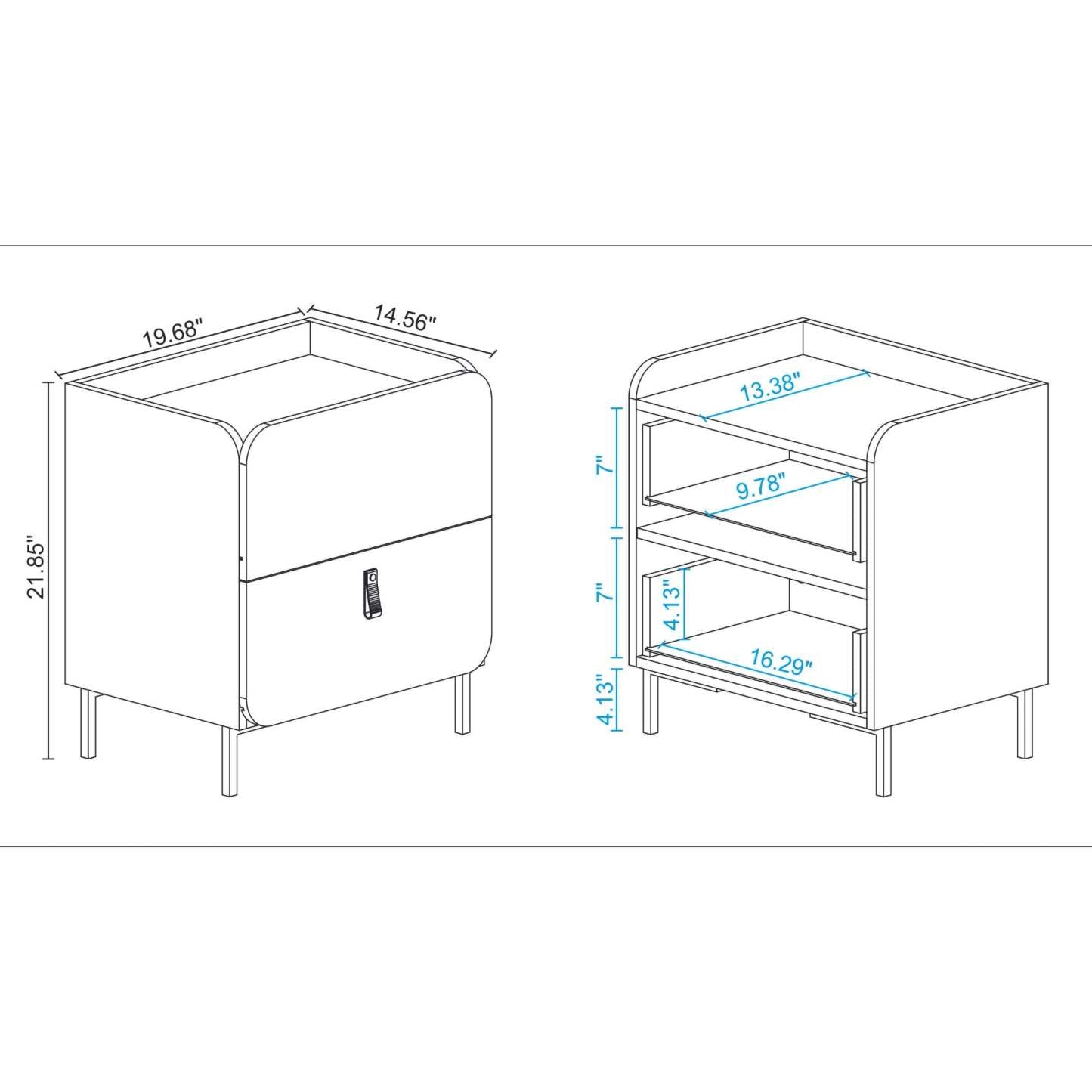 19.68"
14.56"
21.85"

13.38"
7"
9.78"
7"
4.13"
16.29"
4.13"