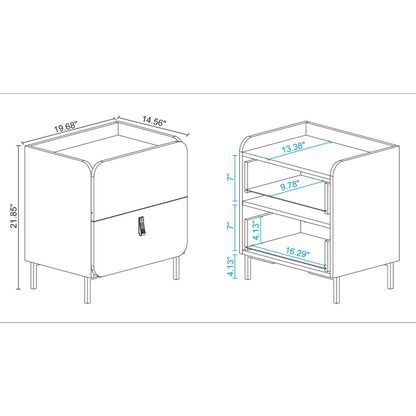 19.68"
14.56"
21.85"

13.38"
7"
9.78"
7"
4.13"
16.29"
4.13"