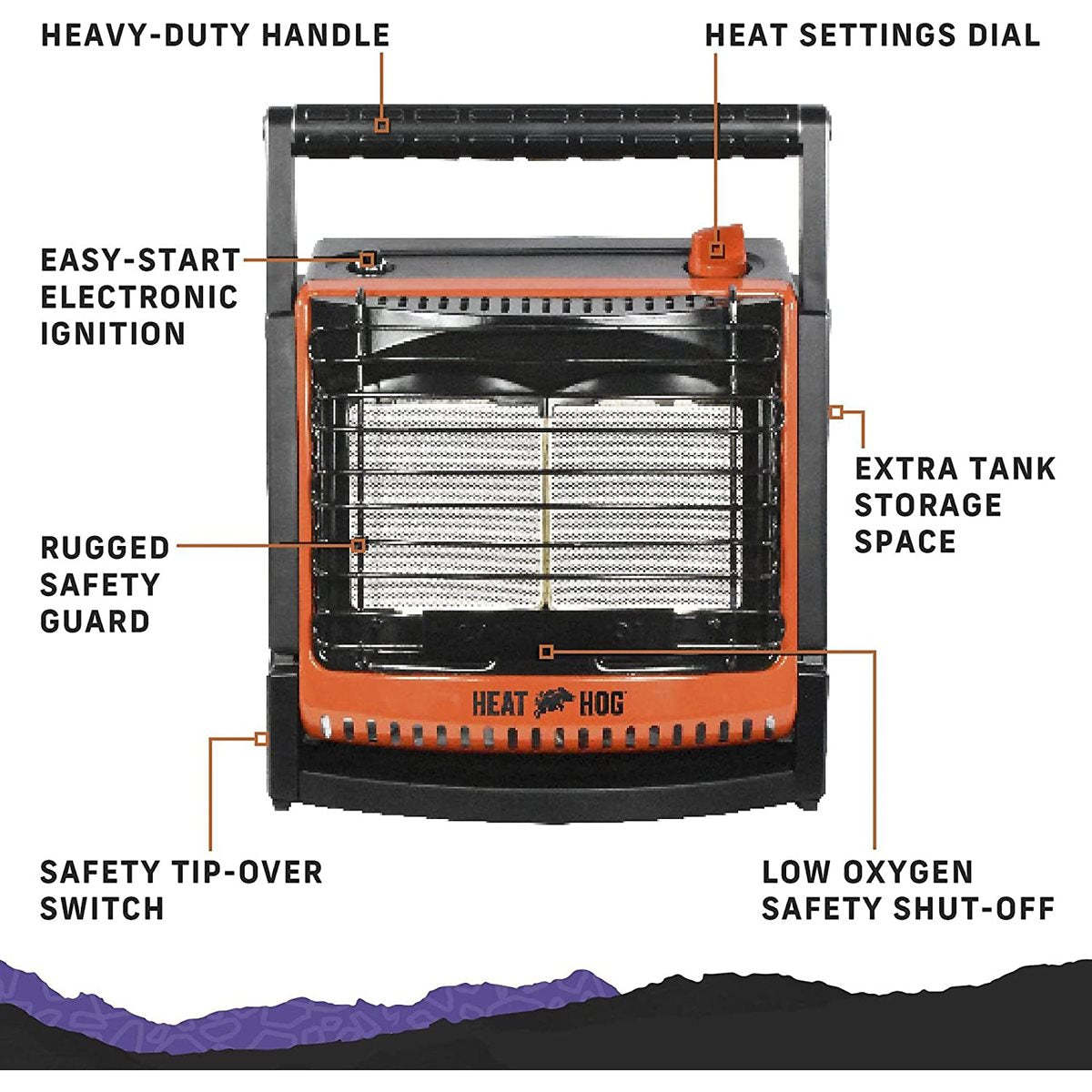 HEAVY-DUTY HANDLE

HEAT SETTINGS DIAL

EASY-START ELECTRONIC IGNITION

EXTRA TANK STORAGE SPACE

RUGGED SAFETY GUARD

HEAT HOG

SAFETY TIP-OVER SWITCH

LOW OXYGEN SAFETY SHUT-OFF