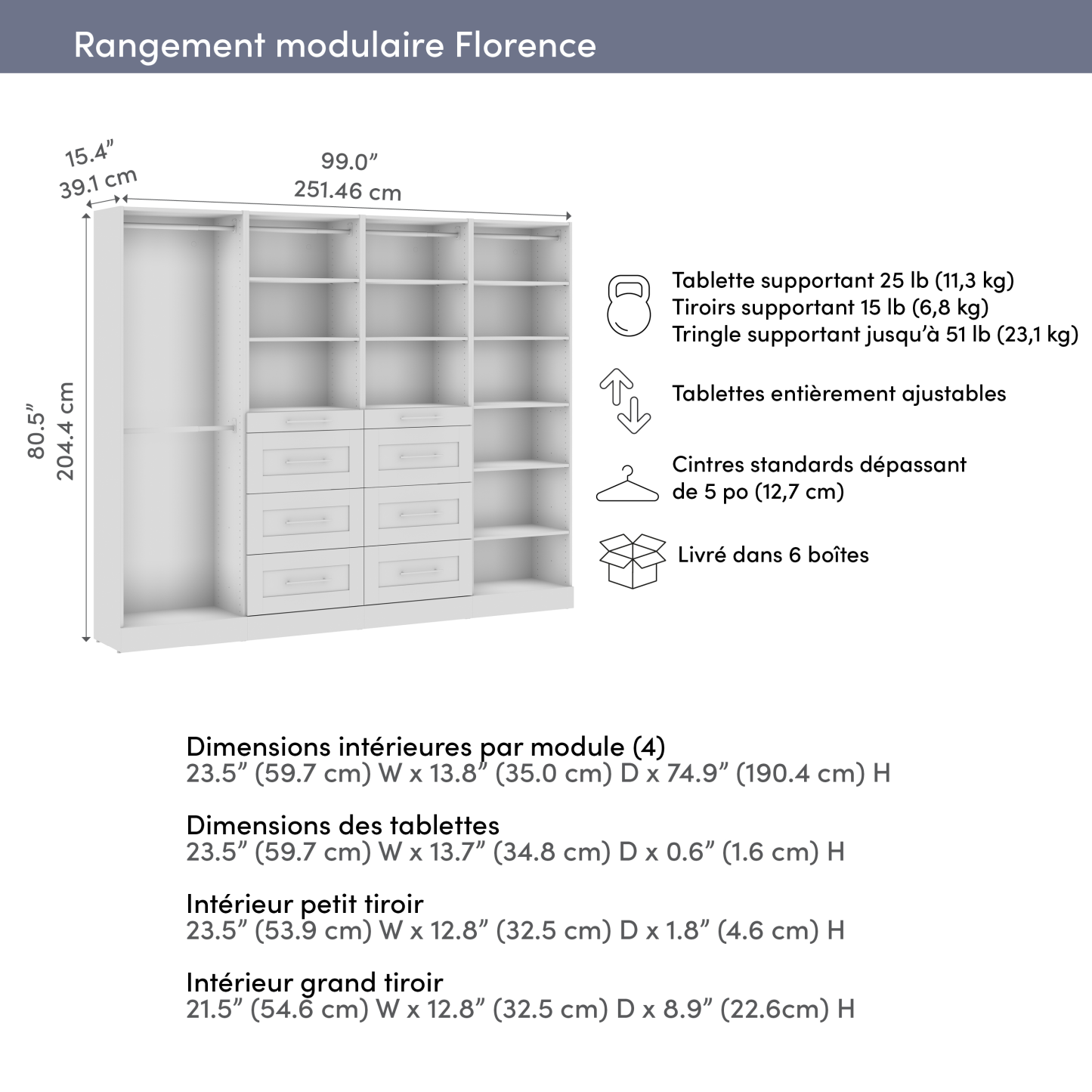 Rangement modulaire Florence

15.4”
39.1 cm

99.0”
251.46 cm

80.5”
204.4 cm

Tablette supportant 25 lb (11,3 kg)
Tiroirs supportant 15 lb (6,8 kg)
Tringle supportant jusqu’à 51 lb (23,1 kg)

Tablettes entièrement ajustables

Cintres standards dépassant de 5 po (12,7 cm)

Livré dans 6 boîtes

Dimensions intérieures par module (4)
23.5” (59.7 cm) W x 13.8” (35.0 cm) D x 74.9” (190.4 cm) H

Dimensions des tablettes
23.5” (59.7 cm) W x 13.7” (34.8 cm) D x 0.6” (1.6 cm) H

Intérieur petit tiroir
23.5” (53.9 cm) W x 12.8” (32.5 cm) D x 1.8” (4.6 cm) H

Intérieur grand tiroir
21.5” (54.6 cm) W x 12.8” (32.5 cm) D x 8.9” (22.6cm) H