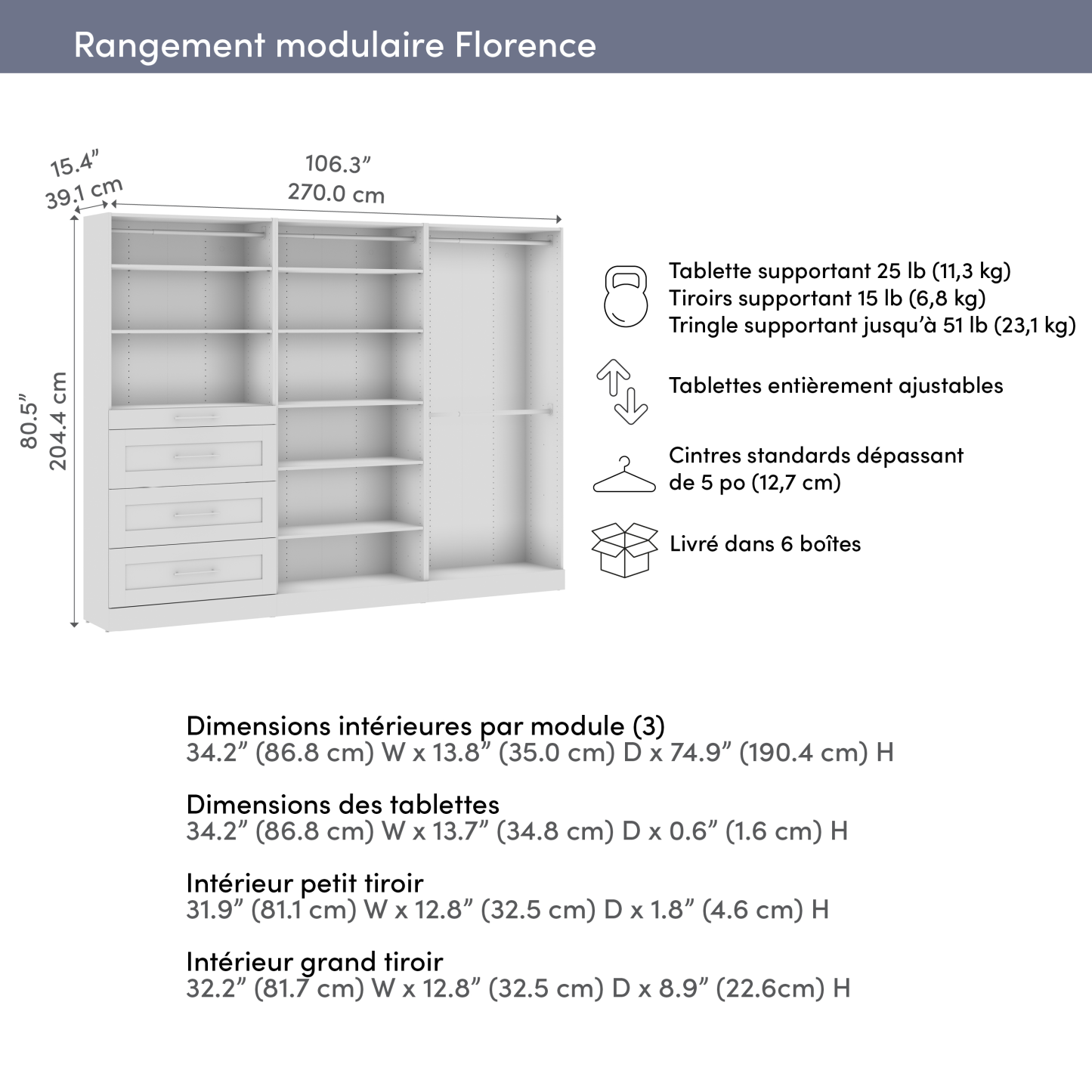 Rangement modulaire Florence

15.4”
39.1 cm

106.3”
270.0 cm

80.5”
204.4 cm

Tablette supportant 25 lb (11,3 kg)
Tiroirs supportant 15 lb (6,8 kg)
Tringle supportant jusqu’à 51 lb (23,1 kg)

Tablettes entièrement ajustables

Cintres standards dépassant de 5 po (12,7 cm)

Livré dans 6 boîtes

Dimensions intérieures par module (3)
34.2” (86.8 cm) W x 13.8” (35.0 cm) D x 74.9” (190.4 cm) H

Dimensions des tablettes
34.2” (86.8 cm) W x 13.7” (34.8 cm) D x 0.6” (1.6 cm) H

Intérieur petit tiroir
31.9” (81.1 cm) W x 12.8” (32.5 cm) D x 1.8” (4.6 cm) H

Intérieur grand tiroir
32.2” (81.7 cm) W x 12.8” (32.5 cm) D x 8.9” (22.6cm) H