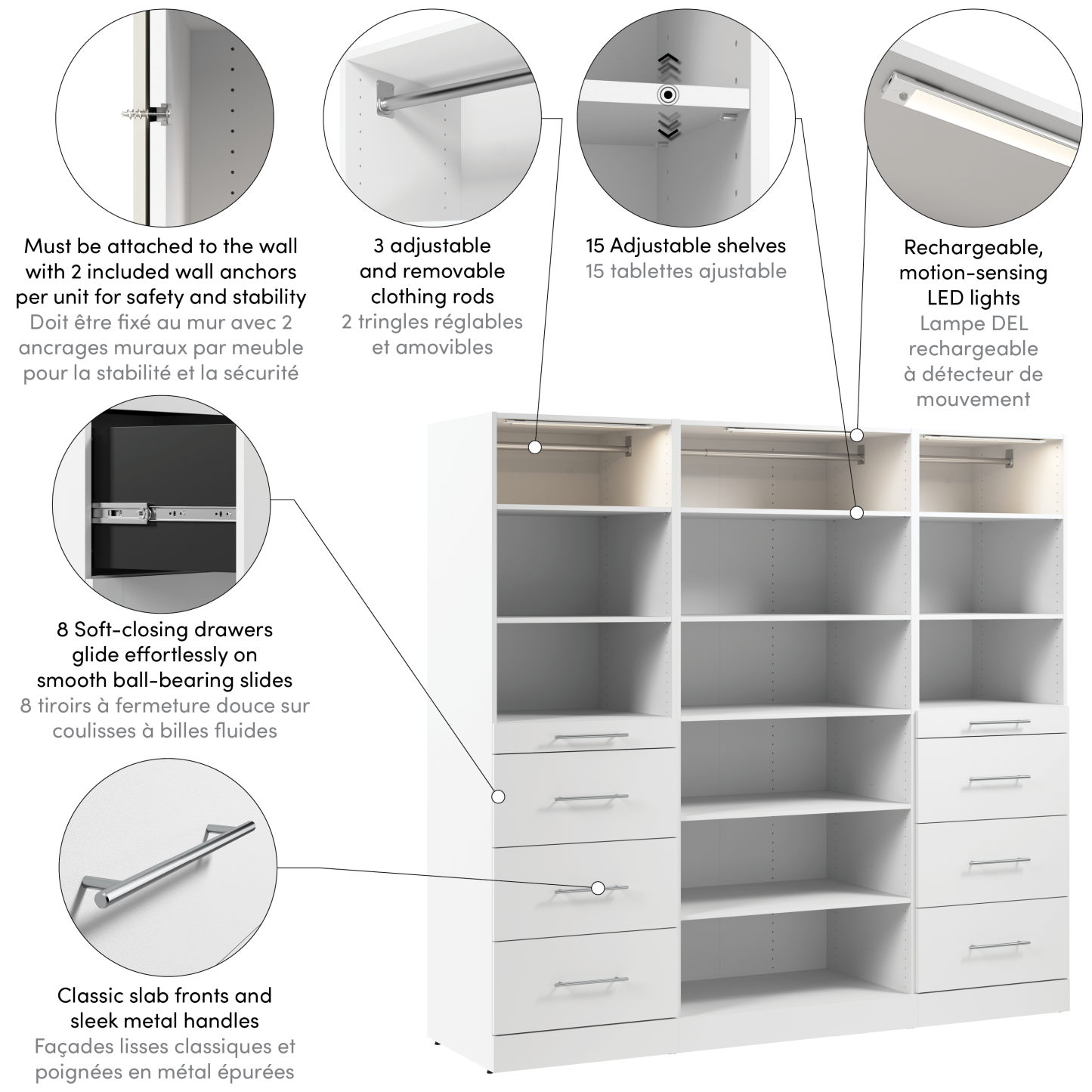 Must be attached to the wall with 2 included wall anchors per unit for safety and stability
Doit être fixé au mur avec 2 ancrages muraux par meuble pour la stabilité et la sécurité

3 adjustable and removable clothing rods
2 tringles réglables et amovibles

15 Adjustable shelves
15 tablettes ajustable

Rechargeable, motion-sensing LED lights
Lampe DEL rechargeable à détecteur de mouvement

8 Soft-closing drawers glide effortlessly on smooth ball-bearing slides
8 tiroirs à fermeture douce sur coulisses à billes fluides

Classic slab fronts and sleek metal handles
Façades lisses classiques et poignées en métal épurées