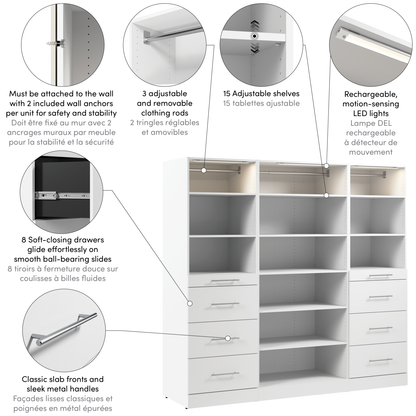 Must be attached to the wall with 2 included wall anchors per unit for safety and stability
Doit être fixé au mur avec 2 ancrages muraux par meuble pour la stabilité et la sécurité

3 adjustable and removable clothing rods
2 tringles réglables et amovibles

15 Adjustable shelves
15 tablettes ajustable

Rechargeable, motion-sensing LED lights
Lampe DEL rechargeable à détecteur de mouvement

8 Soft-closing drawers glide effortlessly on smooth ball-bearing slides
8 tiroirs à fermeture douce sur coulisses à billes fluides

Classic slab fronts and sleek metal handles
Façades lisses classiques et poignées en métal épurées