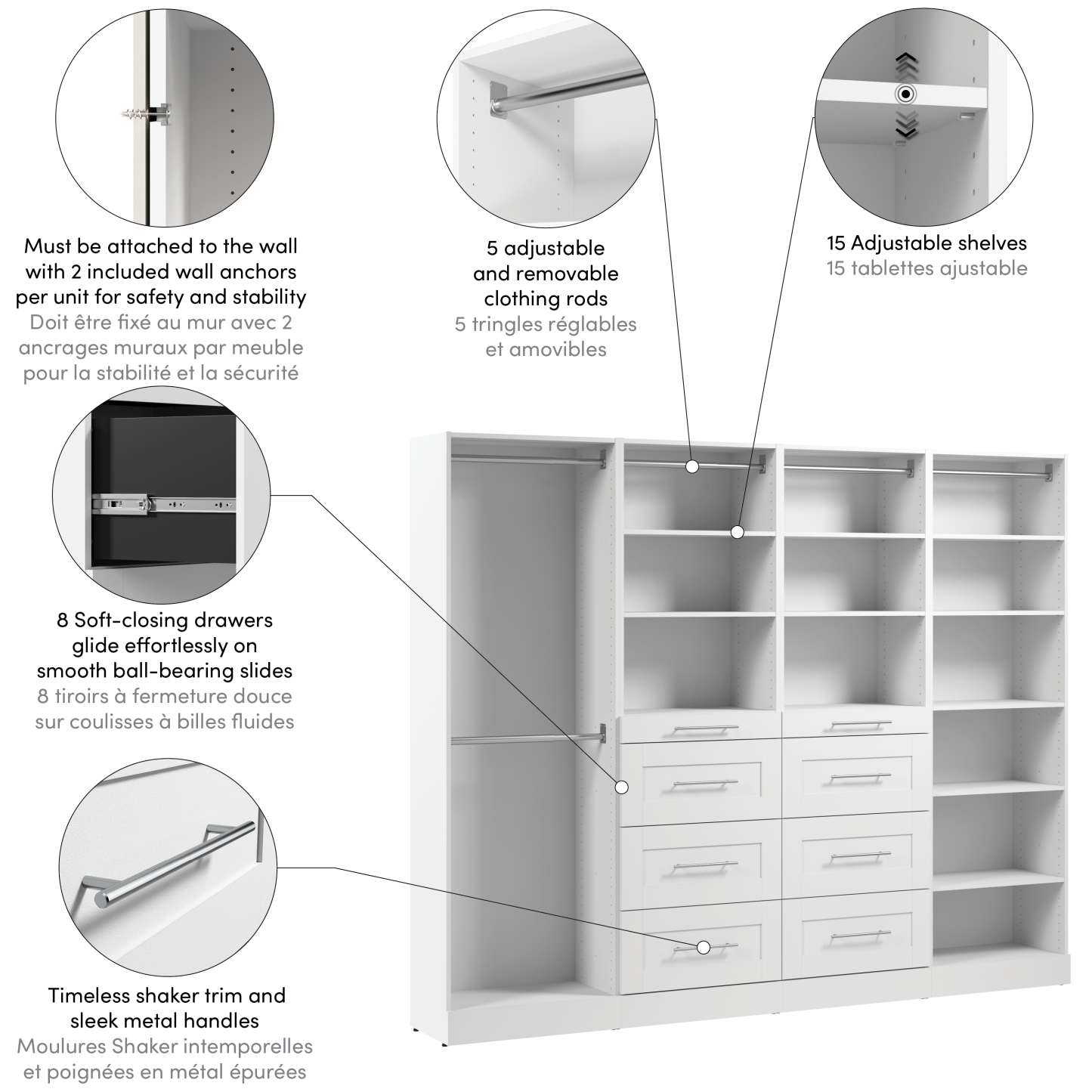 Must be attached to the wall with 2 included wall anchors per unit for safety and stability
Doit être fixé au mur avec 2 ancrages muraux par meuble pour la stabilité et la sécurité

5 adjustable and removable clothing rods
5 tringles réglables et amovibles

15 Adjustable shelves
15 tablettes ajustable

8 Soft-closing drawers glide effortlessly on smooth ball-bearing slides
8 tiroirs à fermeture douce sur coulisses à billes fluides

Timeless shaker trim and sleek metal handles
Moulures Shaker intemporelles et poignées en métal épurées