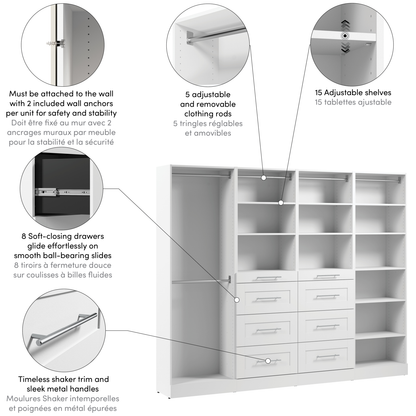 Must be attached to the wall with 2 included wall anchors per unit for safety and stability
Doit être fixé au mur avec 2 ancrages muraux par meuble pour la stabilité et la sécurité

5 adjustable and removable clothing rods
5 tringles réglables et amovibles

15 Adjustable shelves
15 tablettes ajustable

8 Soft-closing drawers glide effortlessly on smooth ball-bearing slides
8 tiroirs à fermeture douce sur coulisses à billes fluides

Timeless shaker trim and sleek metal handles
Moulures Shaker intemporelles et poignées en métal épurées