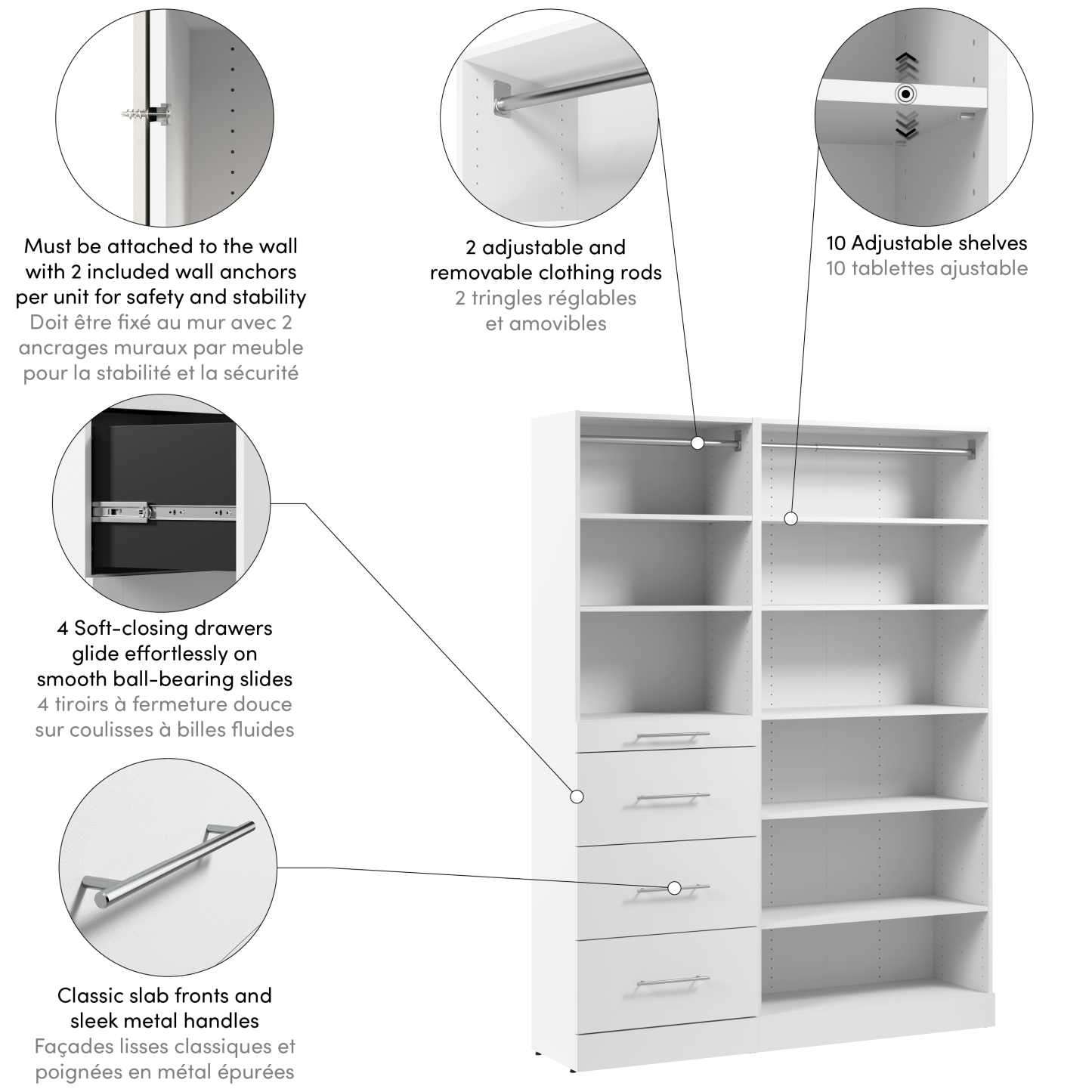 Must be attached to the wall with 2 included wall anchors per unit for safety and stability
Doit être fixé au mur avec 2 ancrages muraux par meuble pour la stabilité et la sécurité

2 adjustable and removable clothing rods
2 tringles réglables et amovibles

10 Adjustable shelves
10 tablettes ajustable

4 Soft-closing drawers glide effortlessly on smooth ball-bearing slides
4 tiroirs à fermeture douce sur coulisses à billes fluides

Classic slab fronts and sleek metal handles
Façades lisses classiques et poignées en métal épurées