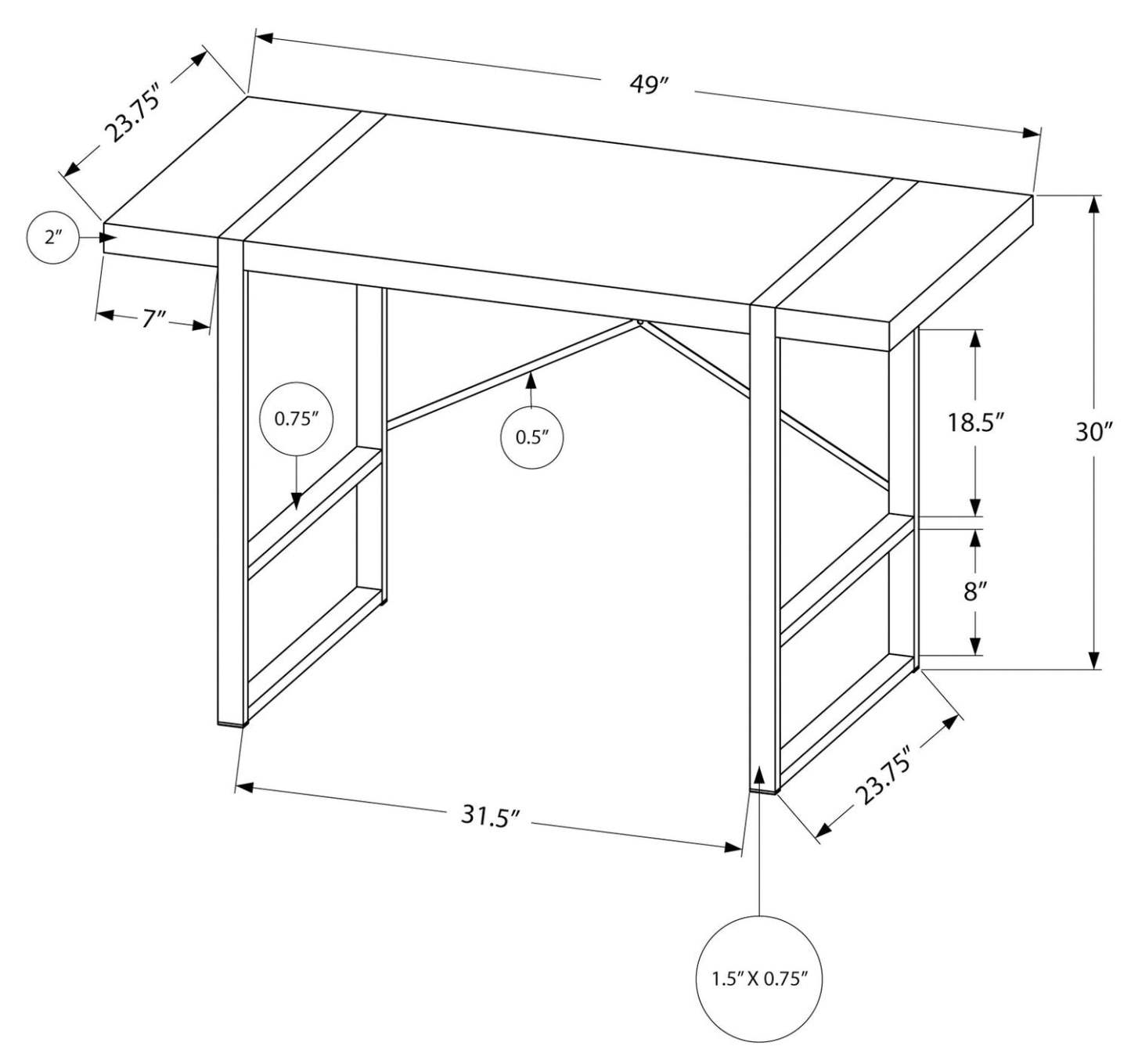 23.75″
49″
2″
7″
0.75″
0.5″
18.5″
30″
8″
23.75″
31.5″
1.5″ X 0.75″