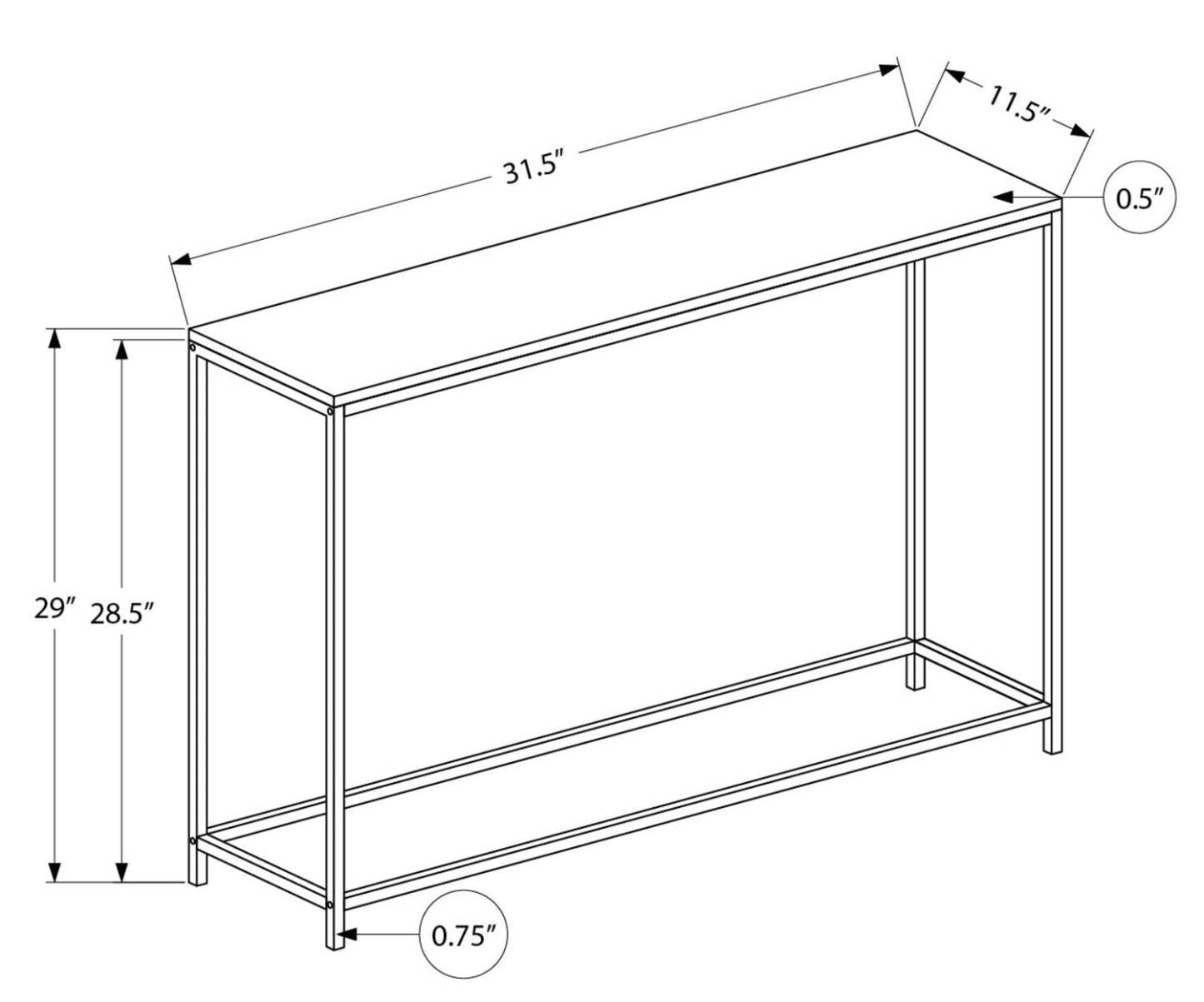 31.5″
11.5″
0.5″
29″
28.5″
0.75″