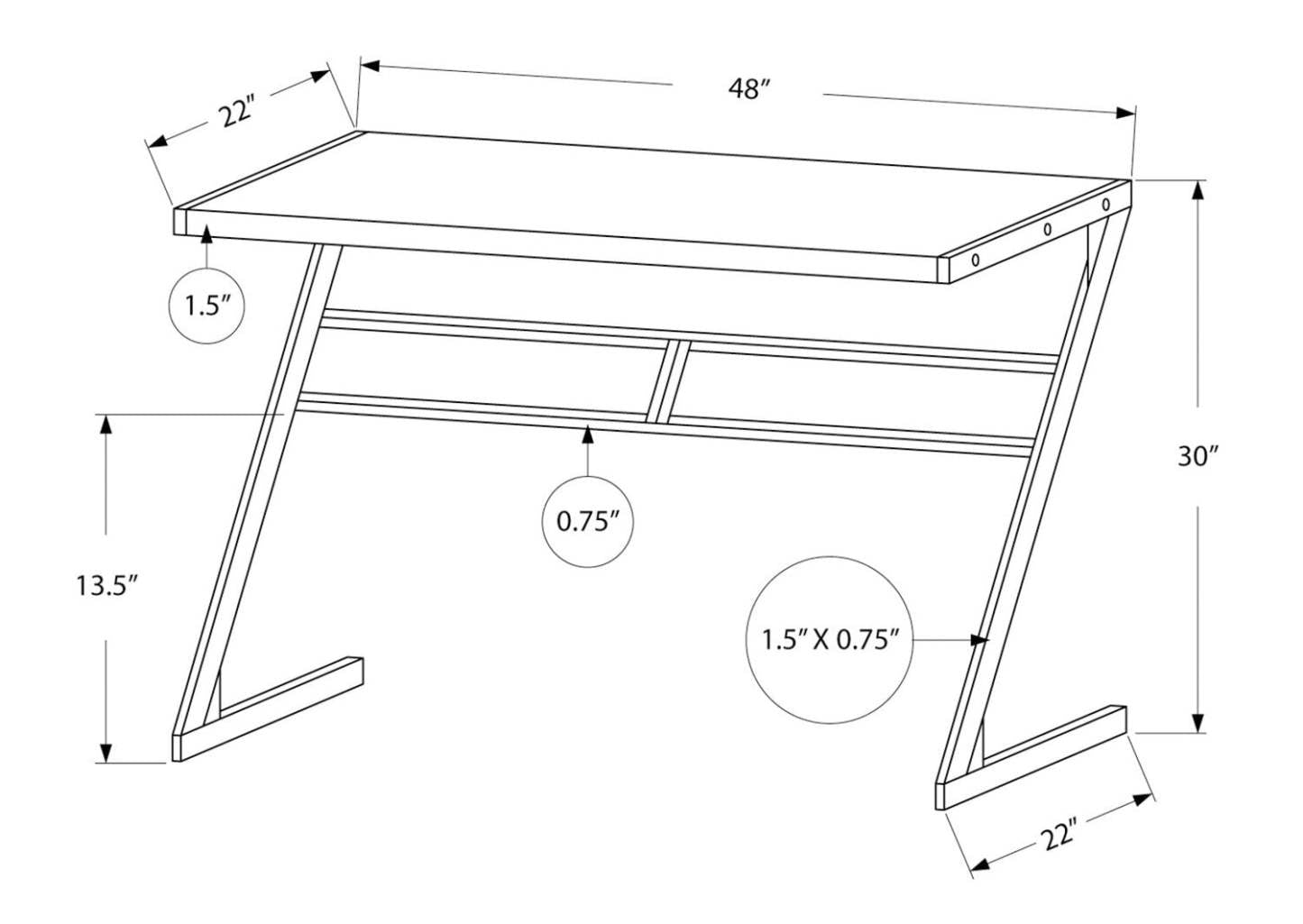 22″

48″

1.5″

30″

13.5″

0.75″

1.5″ X 0.75″

22″