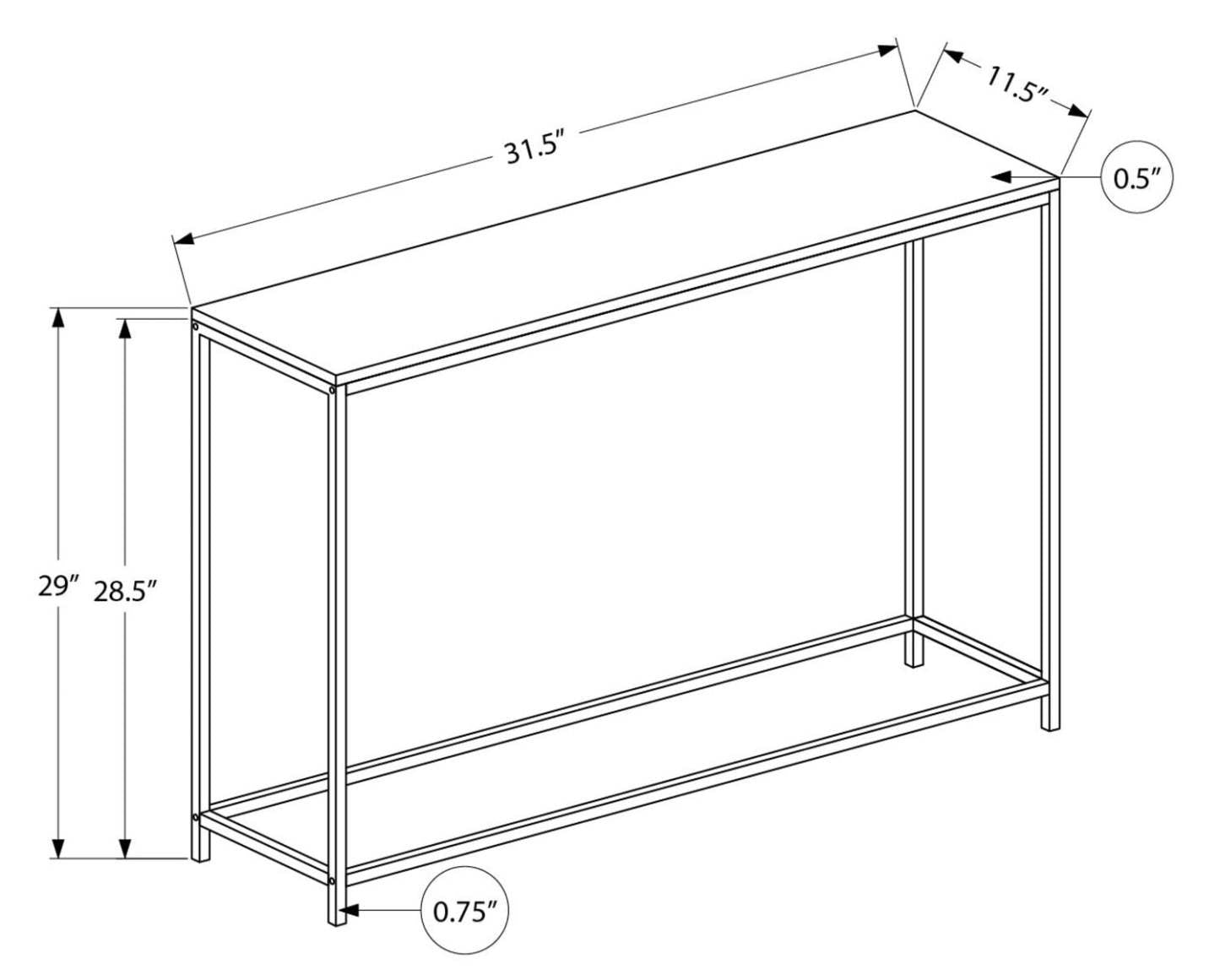 31.5″
11.5″
0.5″
29″
28.5″
0.75″