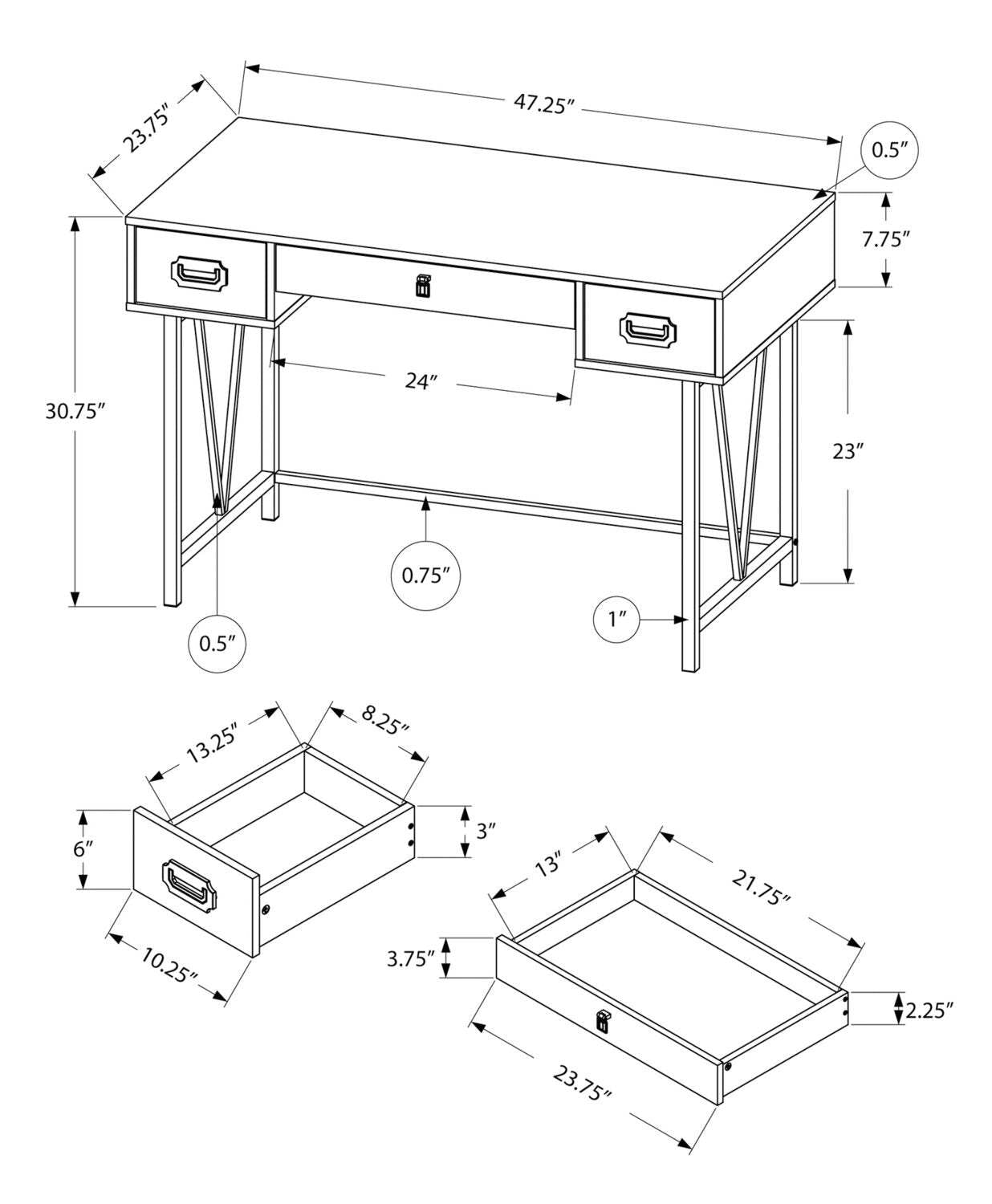 23.75″

47.25″

0.5″

7.75″

30.75″

24″

23″

0.75″

0.5″

1″

13.25″

8.25″

6″

3″

10.25″

13″

21.75″

3.75″

2.25″

23.75″