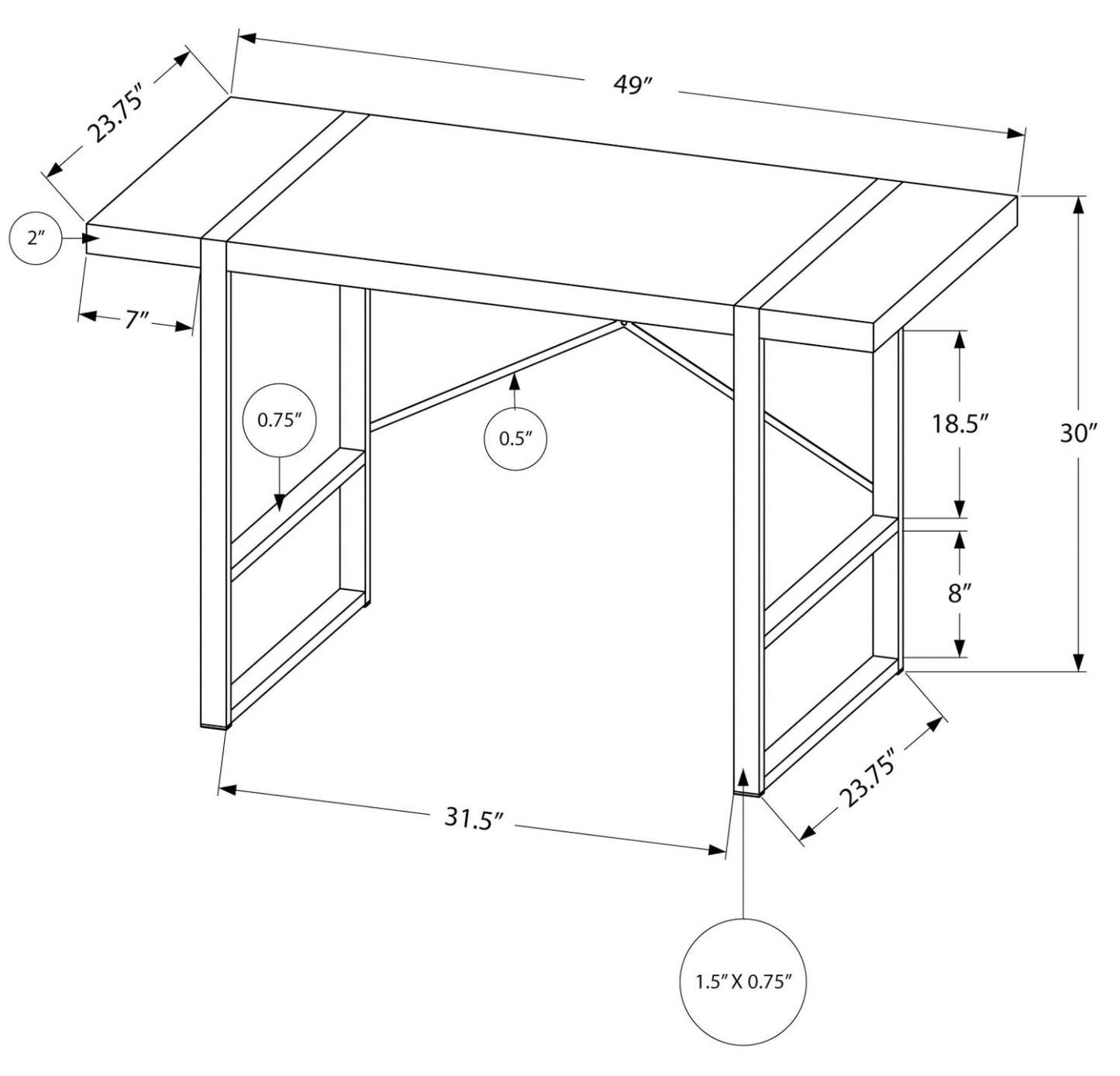 23.75″

49″

2″

7″

0.75″

0.5″

18.5″

30″

8″

31.5″

23.75″

1.5″ X 0.75″