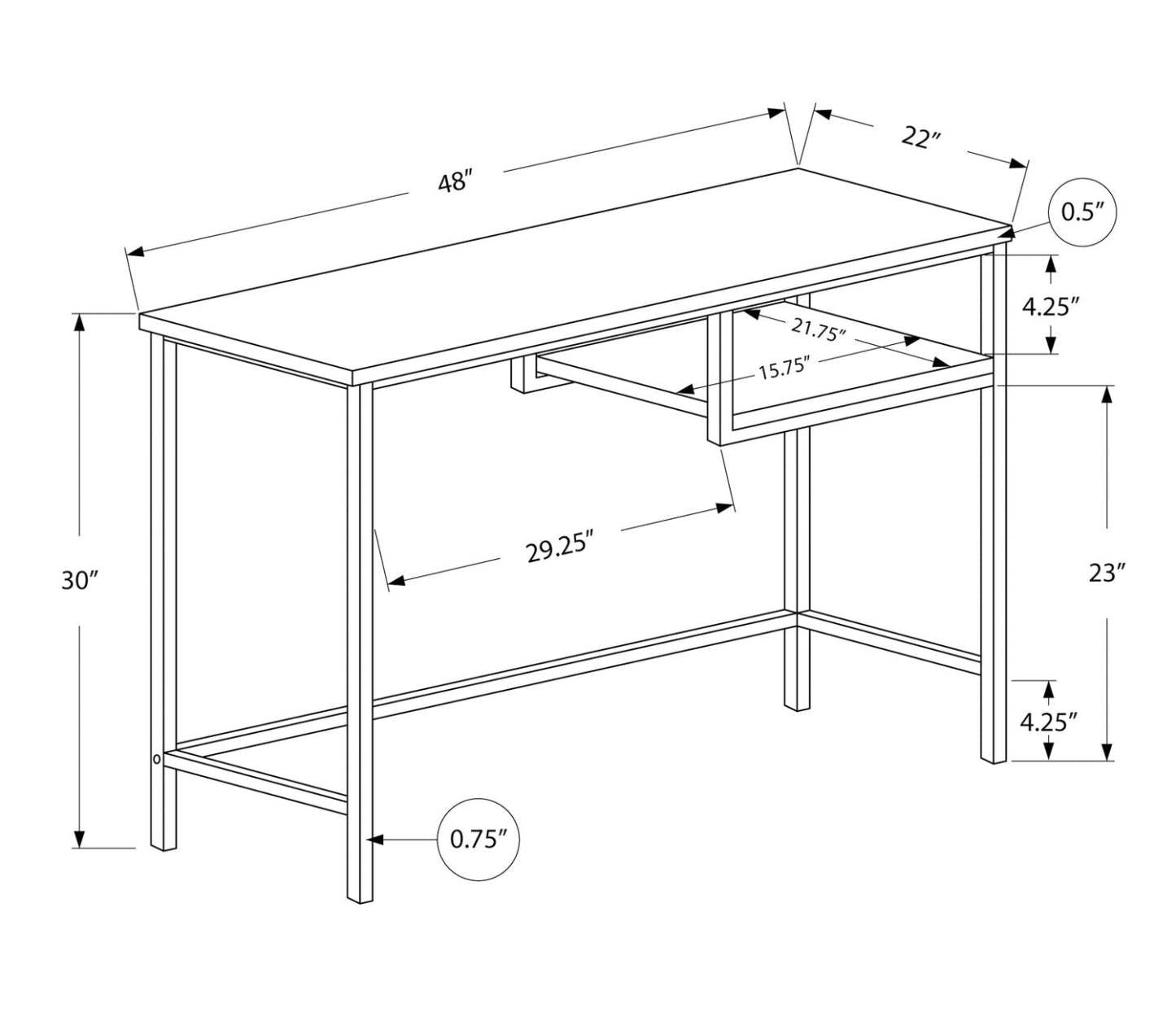 48″
22″
0.5″
4.25″
21.75″
15.75″
30″
29.25″
23″
4.25″
0.75″