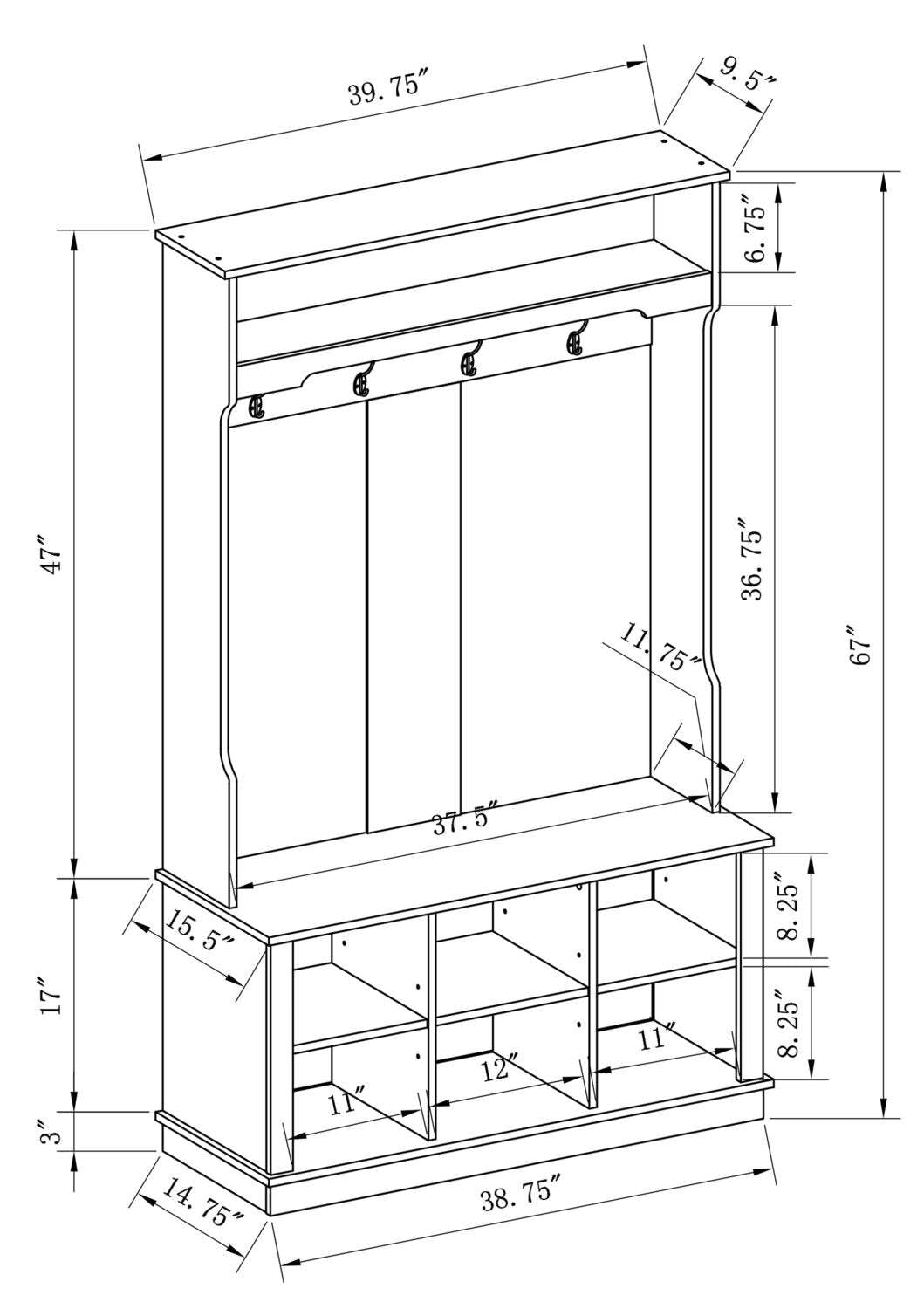 39.75″
9.5″
6.75″
47″
36.75″
67″
11.75″
37.5″
15.5″
8.25″
17″
8.25″
11″
12″
11″
3″
14.75″
38.75″