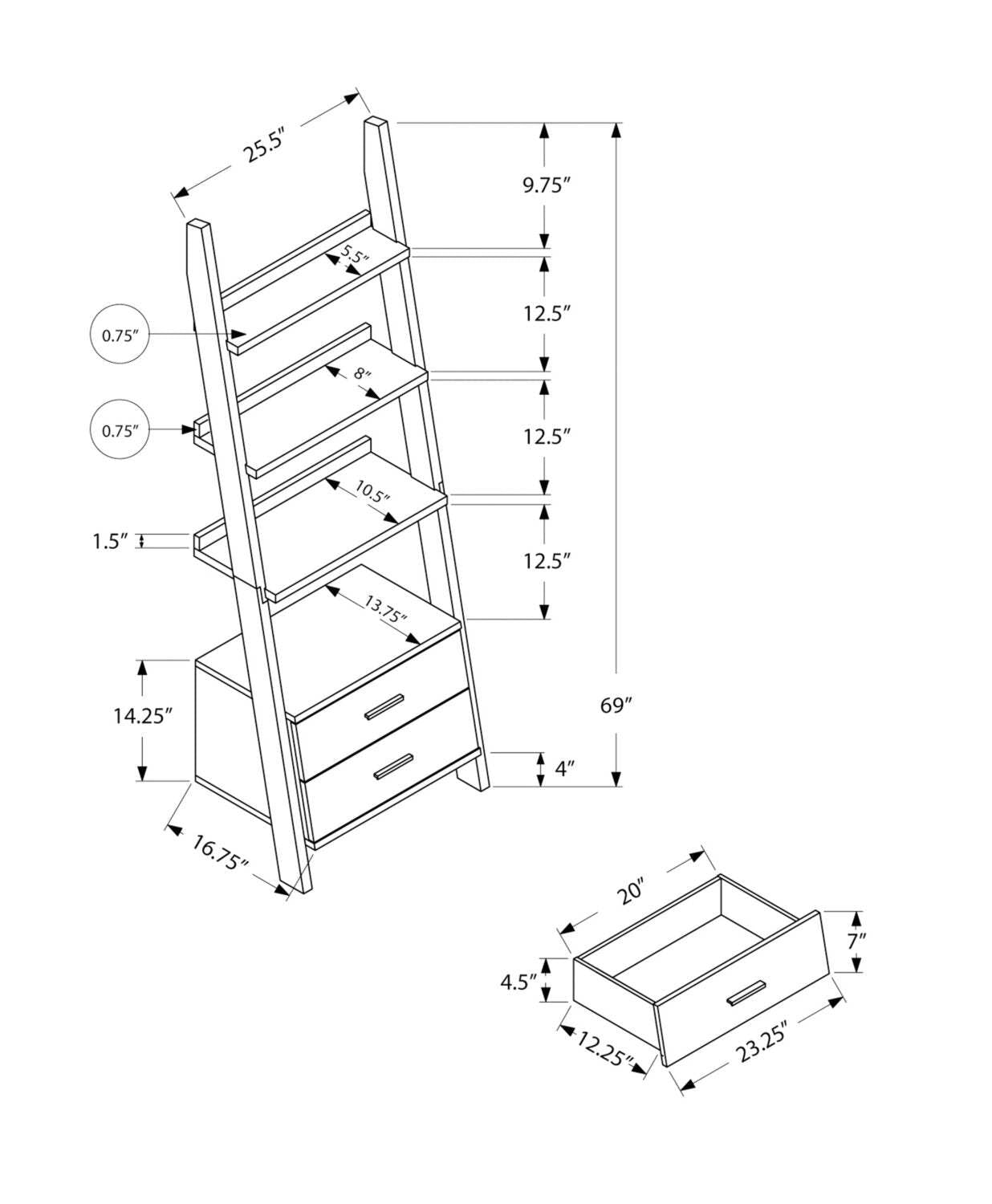 25.5"

9.75"

5.5"

0.75"

12.5"

8"

0.75"

12.5"

10.5"

1.5"

12.5"

13.75"

14.25"

69"

4"

16.75"

20"

7"

4.5"

12.25"

23.25"