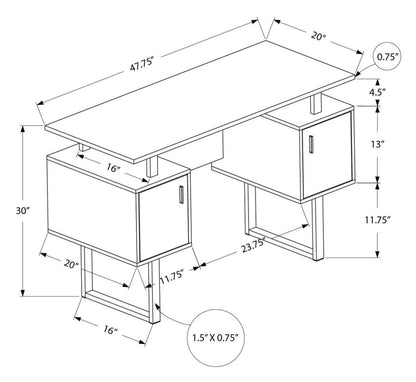 47.75"
20"
0.75"
4.5"
13"
16"
30"
11.75"
23.75"
20"
11.75"
16"
1.5" X 0.75"