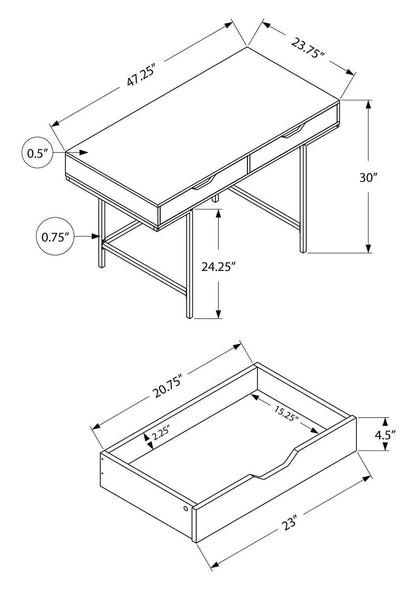 47.25"
23.75"
0.5"
30"
0.75"
24.25"
20.75"
15.25"
2.25"
4.5"
23"