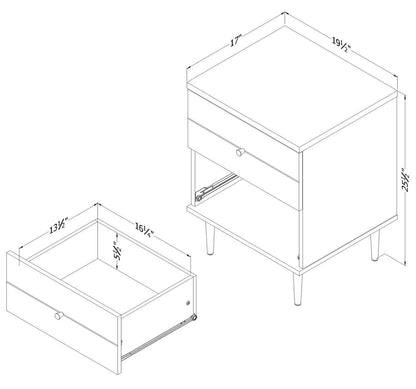 17"
19½"
25½"
13½"
16¼"
5½"