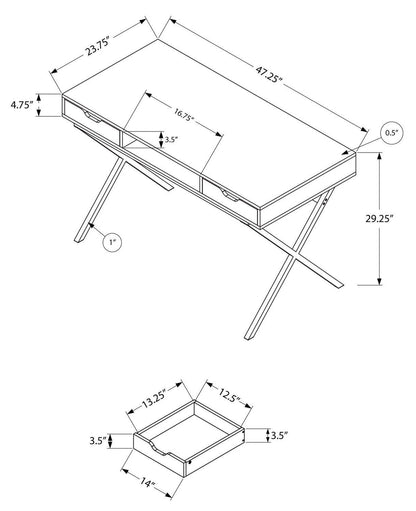 23.75"
47.25"
4.75"
16.75"
3.5"
0.5"
29.25"
1"
13.25"
12.5"
3.5"
3.5"
14"