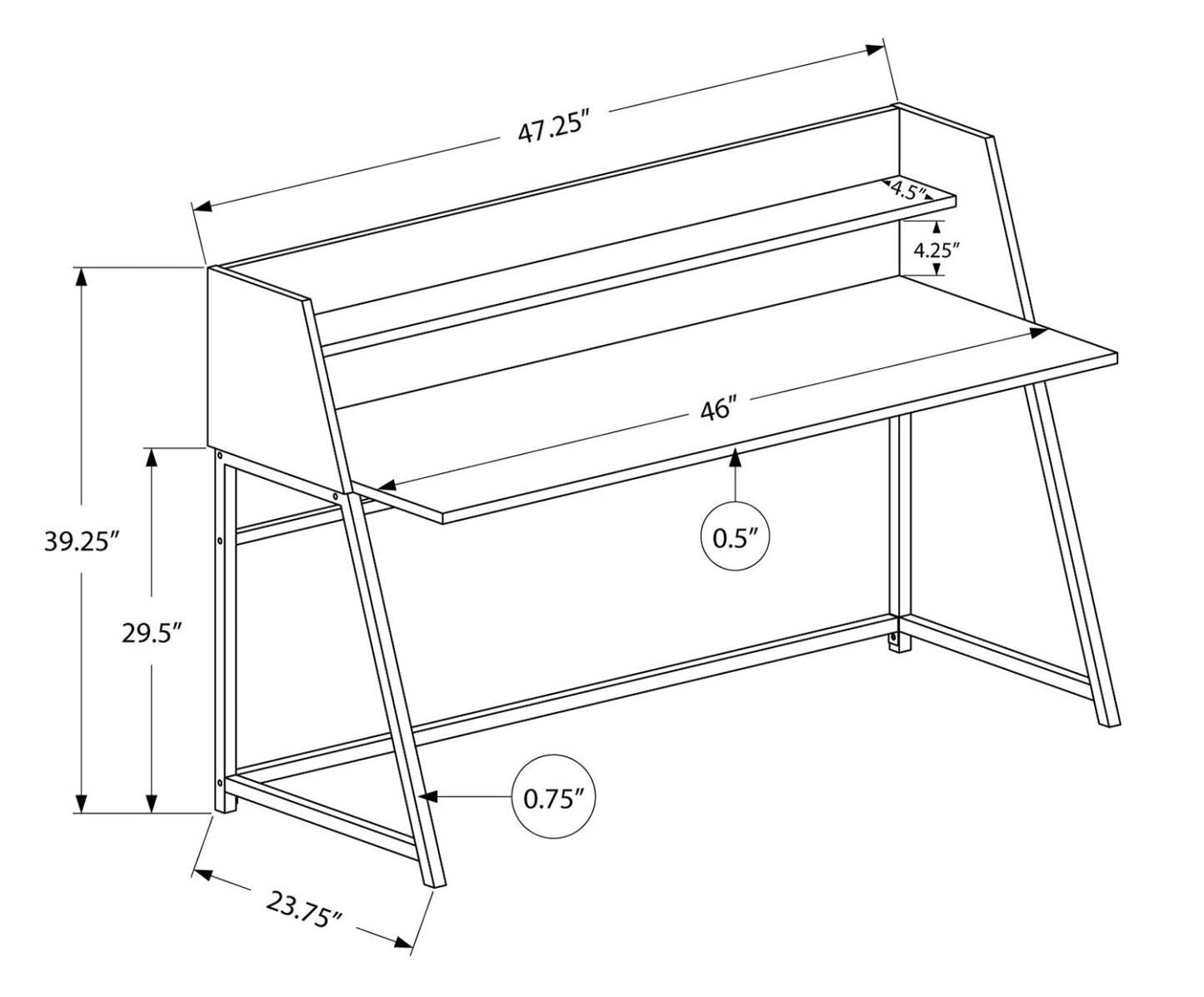 47.25″

4.5″

4.25″

46″

39.25″

29.5″

0.5″

0.75″

23.75″