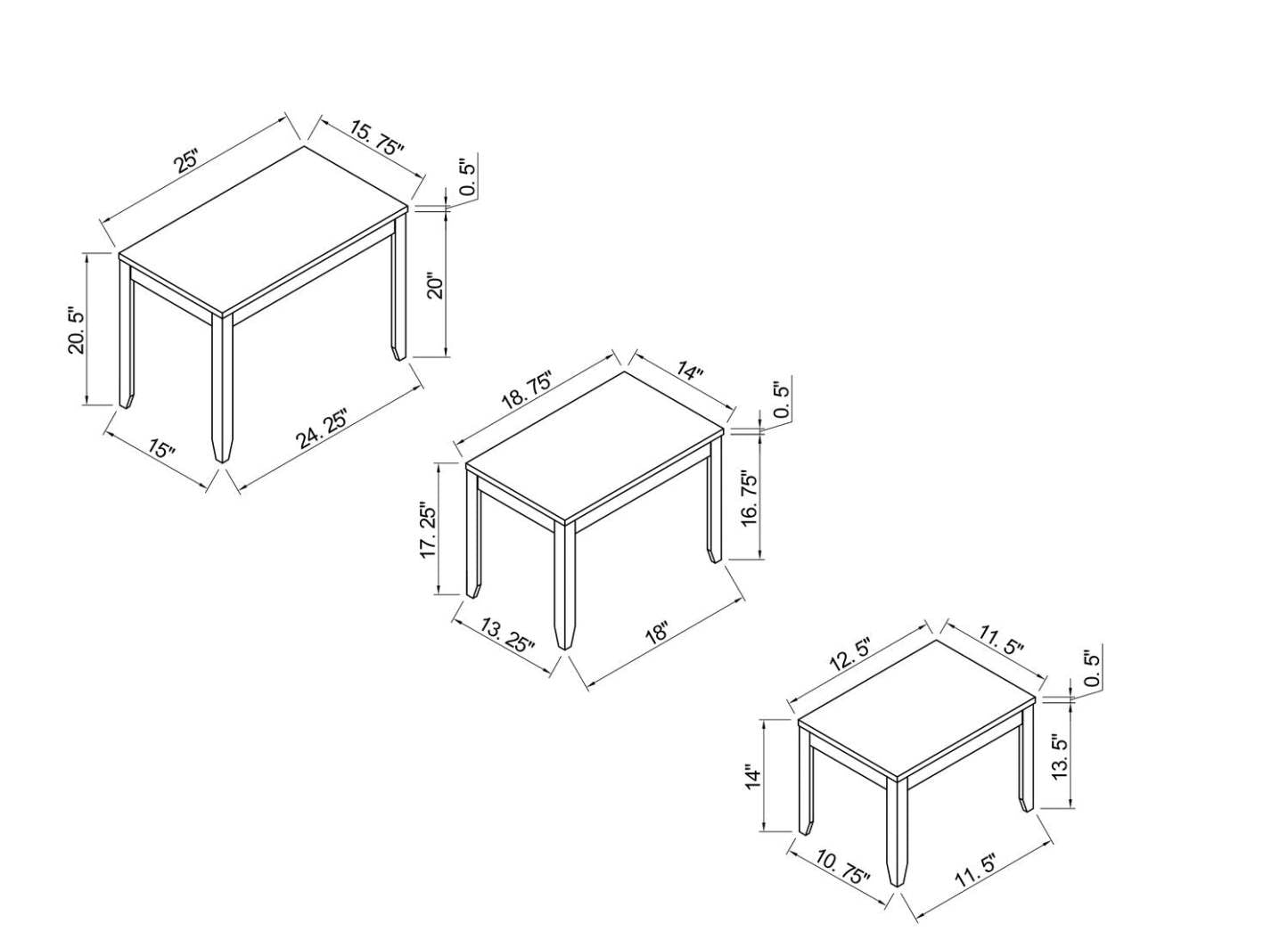 25"
15. 75"
0. 5"
20"
20. 5"
15"
24. 25"
18. 75"
14"
0. 5"
16. 75"
17. 25"
13. 25"
18"
12. 5"
11. 5"
0. 5"
13. 5"
14"
10. 75"
11. 5"