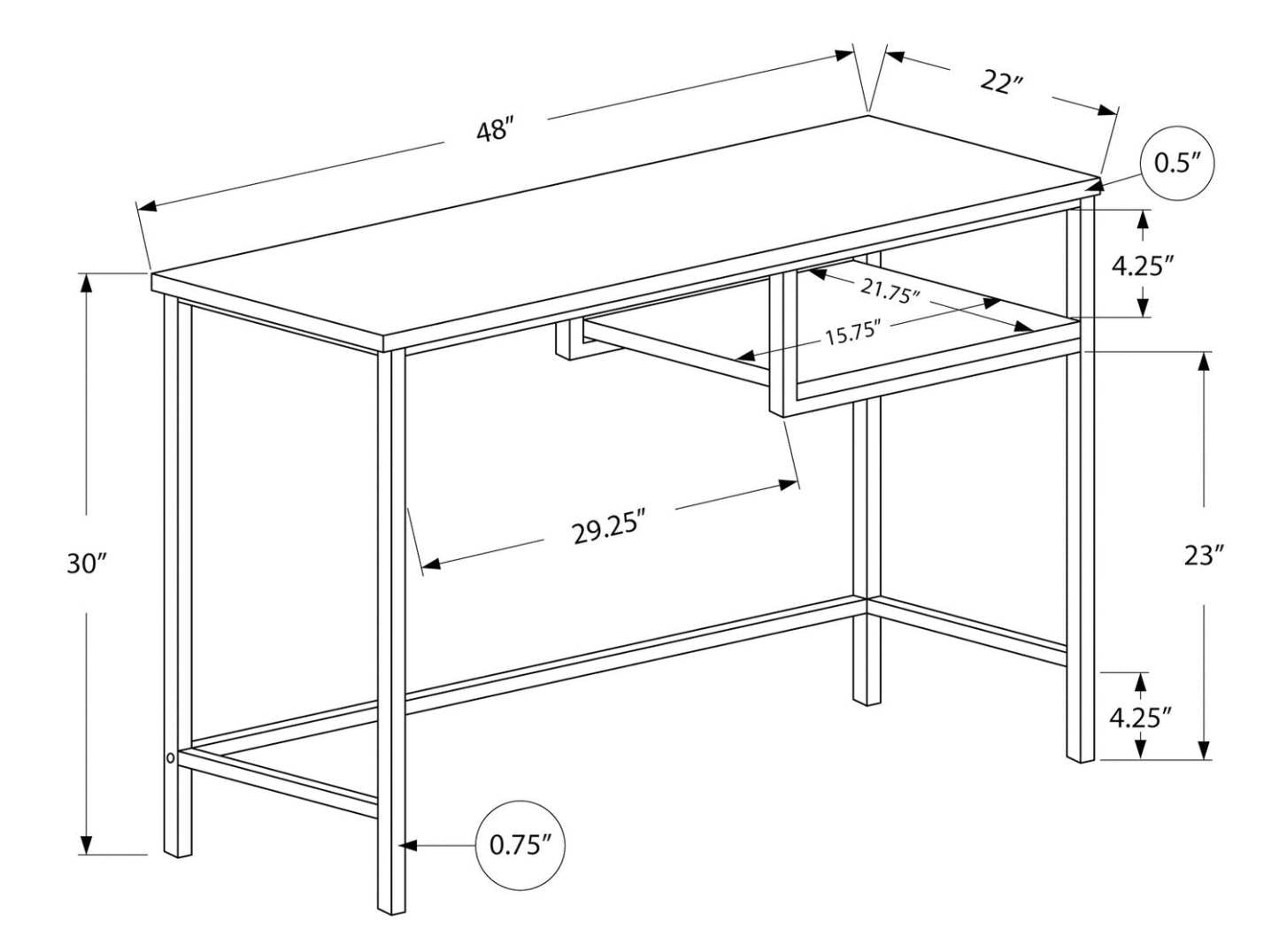 48″
22″
0.5″
4.25″
21.75″
15.75″
29.25″
30″
23″
4.25″
0.75″