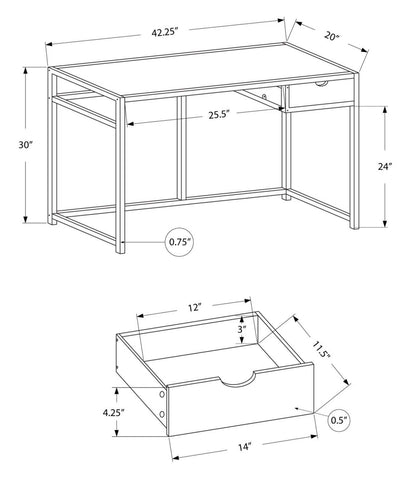 42.25"

20"

25.5"

30"

24"

0.75"

12"

3"

11.5"

4.25"

0.5"

14"