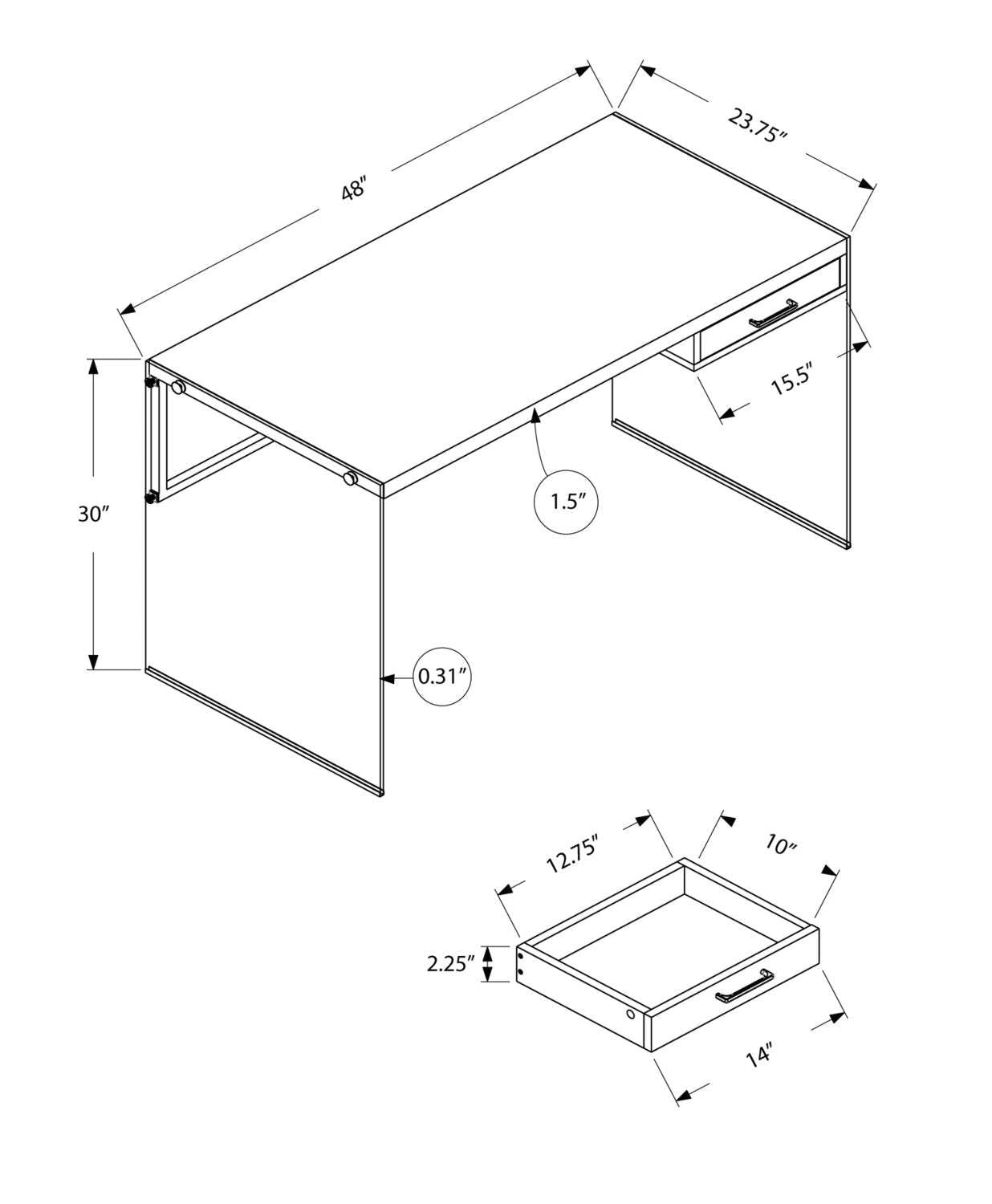 48"
23.75"
15.5"
30"
1.5"
0.31"
12.75"
10"
2.25"
14"